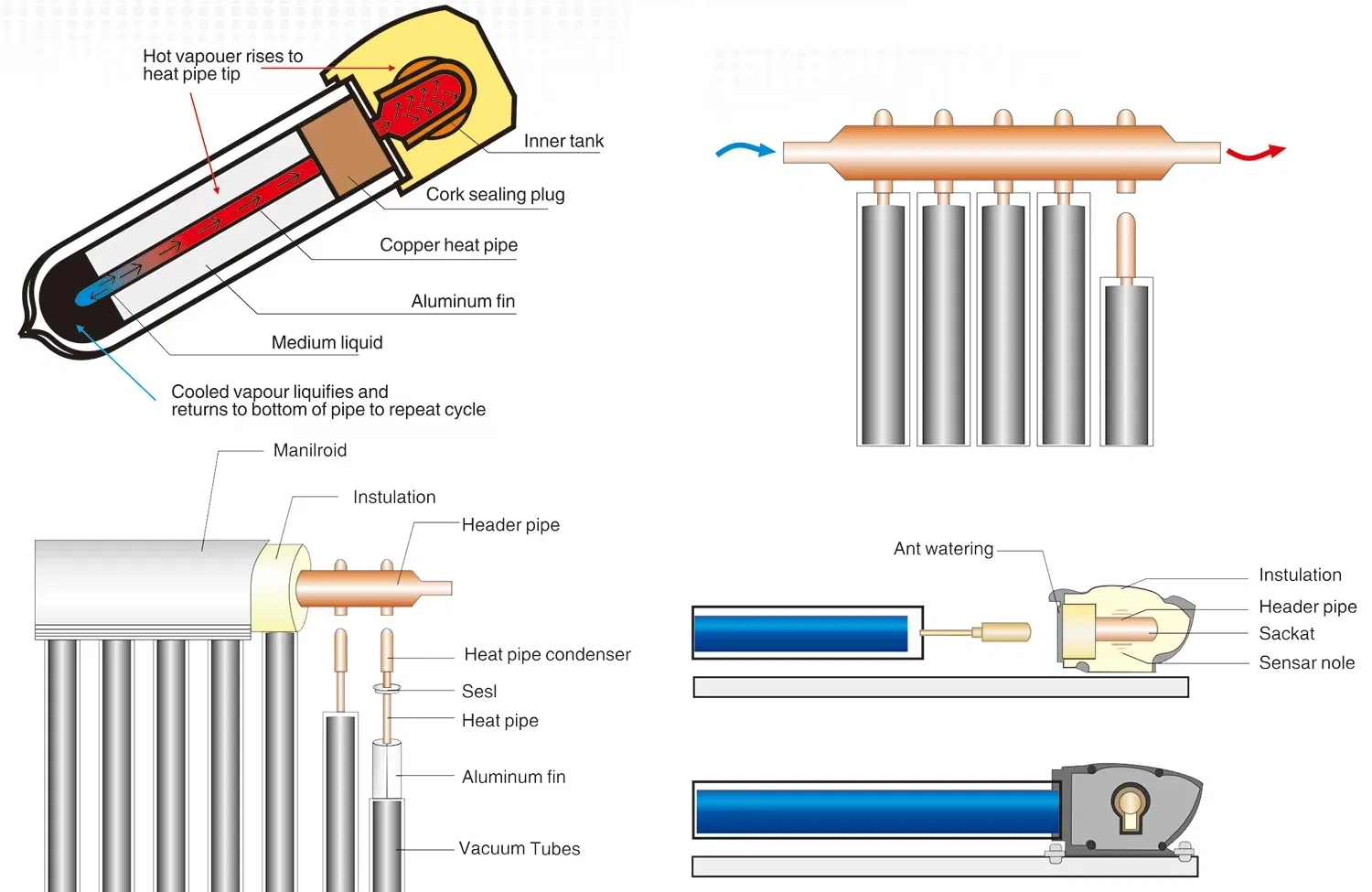 Hot vapouer rises to heat pipe tip

Inner tank

Cork sealing plug

Copper heat pipe

Aluminum fin

Medium liquid

Cooled vapour liquifies and returns to bottom of pipe to repeat cycle

Manilroid

Instulation

Header pipe

Heat pipe condenser

Sesl

Heat pipe

Aluminum fin

Vacuum Tubes

Ant watering

Instulation

Header pipe

Sackat

Sensar nole