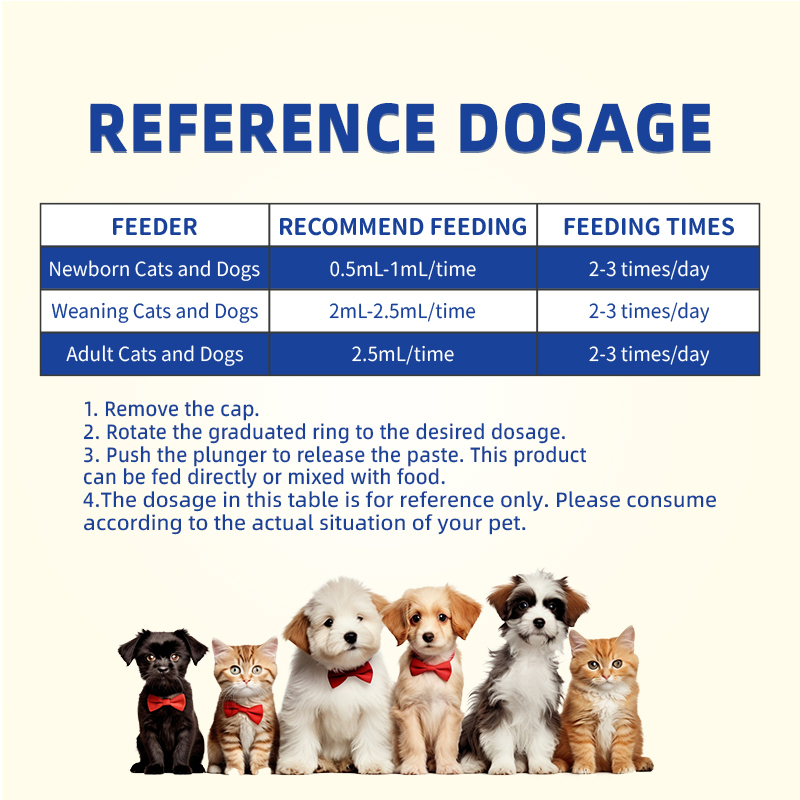 REFERENCE DOSAGE

| FEEDER | RECOMMEND FEEDING | FEEDING TIMES |
|---|---|---|
| Newborn Cats and Dogs | 0.5mL-1mL/time | 2-3 times/day |
| Weaning Cats and Dogs | 2mL-2.5mL/time | 2-3 times/day |
| Adult Cats and Dogs | 2.5mL/time | 2-3 times/day |

1. Remove the cap.
2. Rotate the graduated ring to the desired dosage.
3. Push the plunger to release the paste. This product can be fed directly or mixed with food.
4.The dosage in this table is for reference only. Please consume according to the actual situation of your pet.