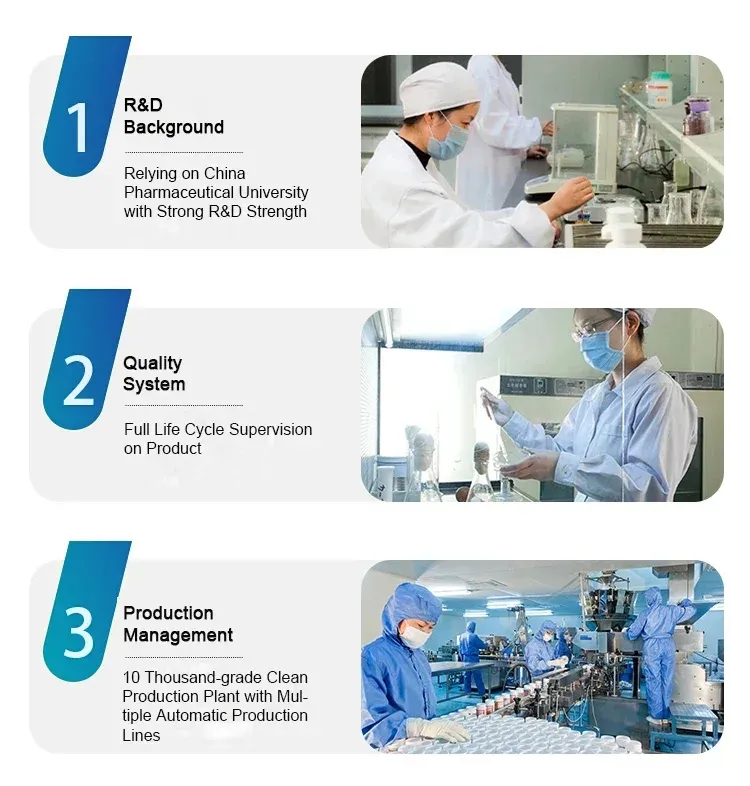 1
R&D Background

Relying on China Pharmaceutical University with Strong R&D Strength

2
Quality System

Full Life Cycle Supervision on Product

3
Production Management

10 Thousand-grade Clean Production Plant with Multiple Automatic Production Lines