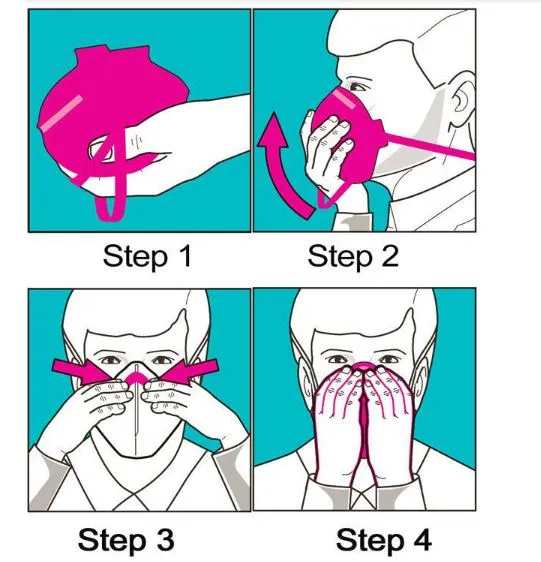 Step 1

Step 2

Step 3

Step 4