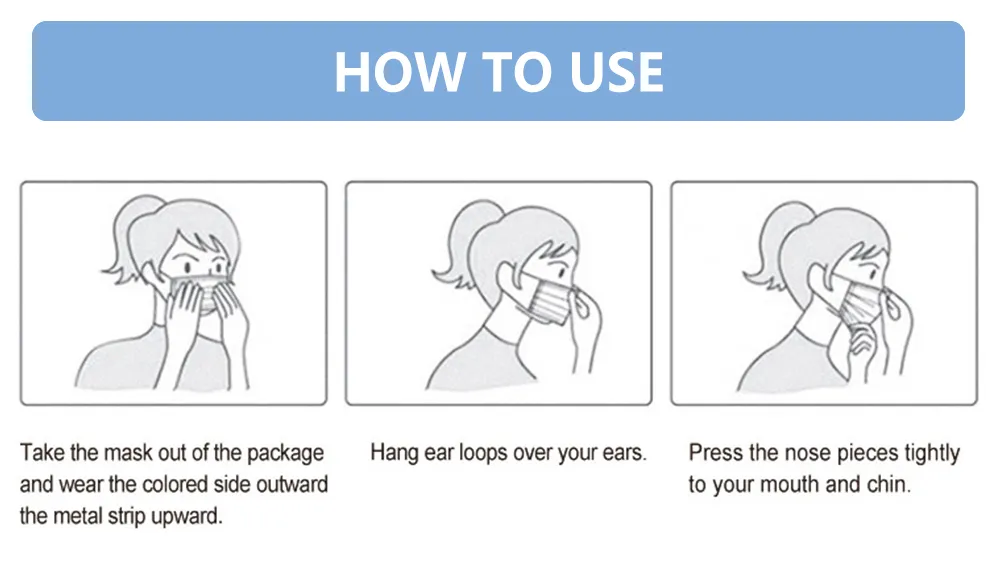 HOW TO USE

Take the mask out of the package and wear the colored side outward the metal strip upward.

Hang ear loops over your ears.

Press the nose pieces tightly to your mouth and chin.