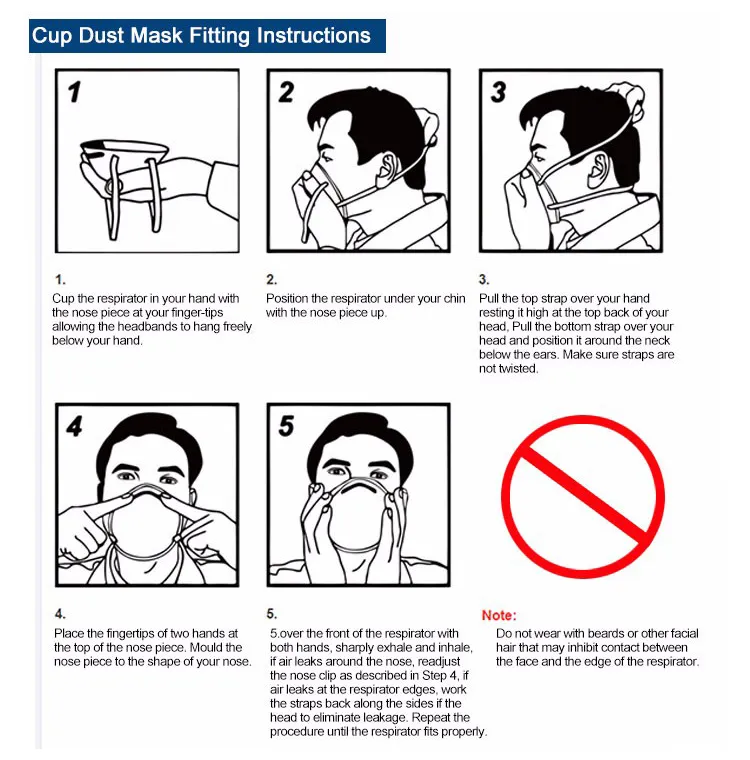 Cup Dust Mask Fitting Instructions

1

2

3

1.
Cup the respirator in your hand with the nose piece at your finger-tips allowing the headbands to hang freely below your hand.

2.
Position the respirator under your chin with the nose piece up.

3.
Pull the top strap over your hand resting it high at the top back of your head, Pull the bottom strap over your head and position it around the neck below the ears. Make sure straps are not twisted.

4

5

4.
Place the fingertips of two hands at the top of the nose piece. Mould the nose piece to the shape of your nose.

5.
5.over the front of the respirator with both hands, sharply exhale and inhale, if air leaks around the nose, readjust the nose clip as described in Step 4, if air leaks at the respirator edges, work the straps back along the sides if the head to eliminate leakage. Repeat the procedure until the respirator fits properly.

Note:
Do not wear with beards or other facial hair that may inhibit contact between the face and the edge of the respirator.