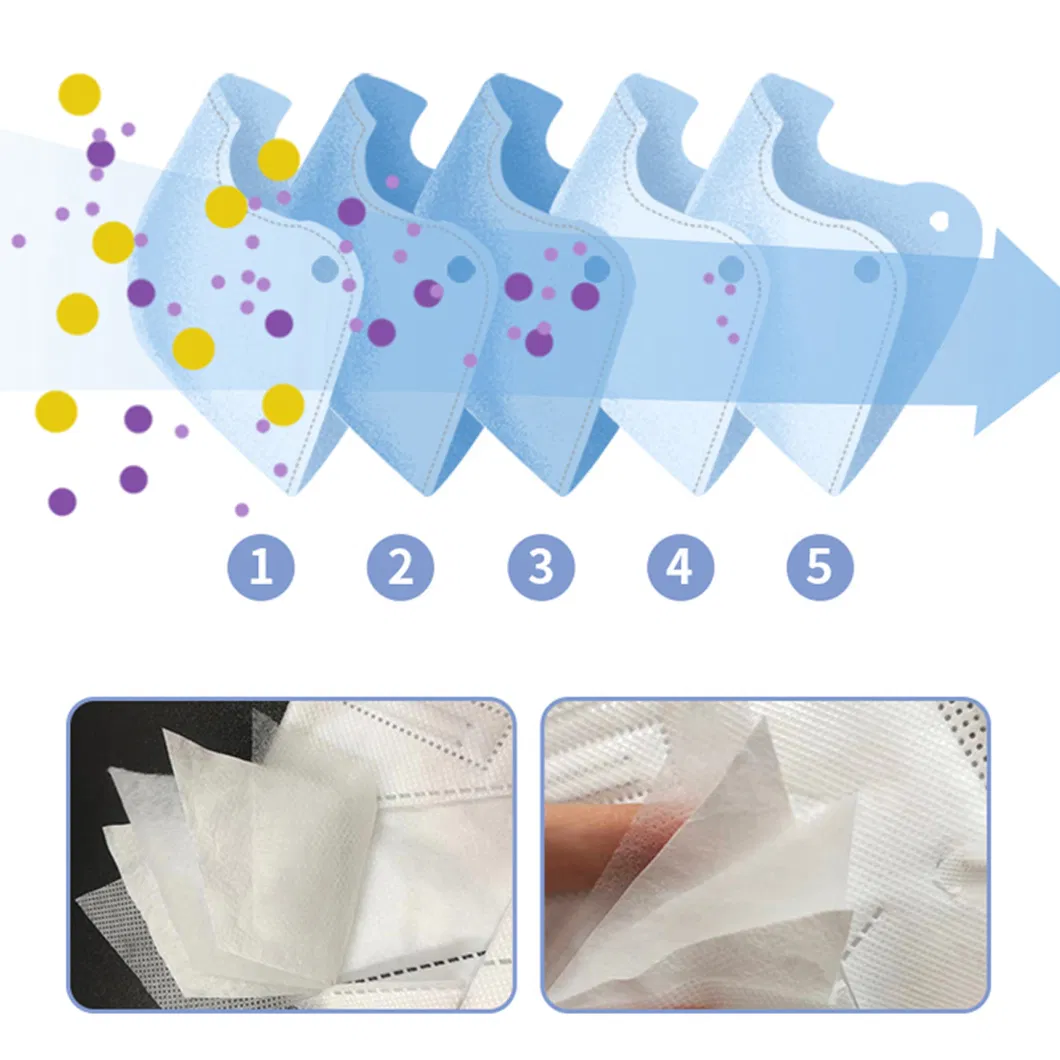 1 2 3 4 5