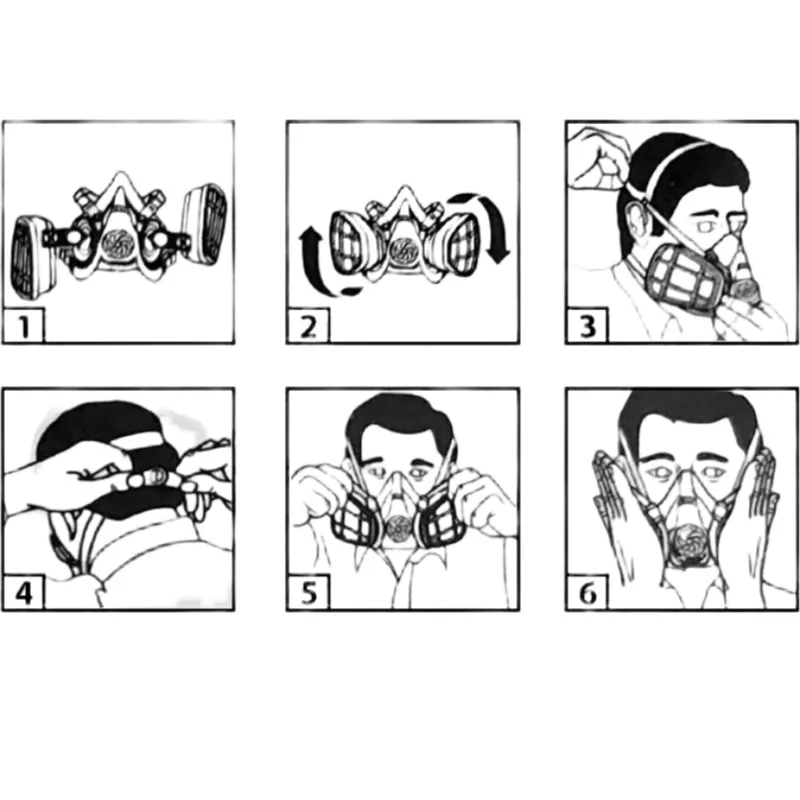 1

2

3

4

5

6