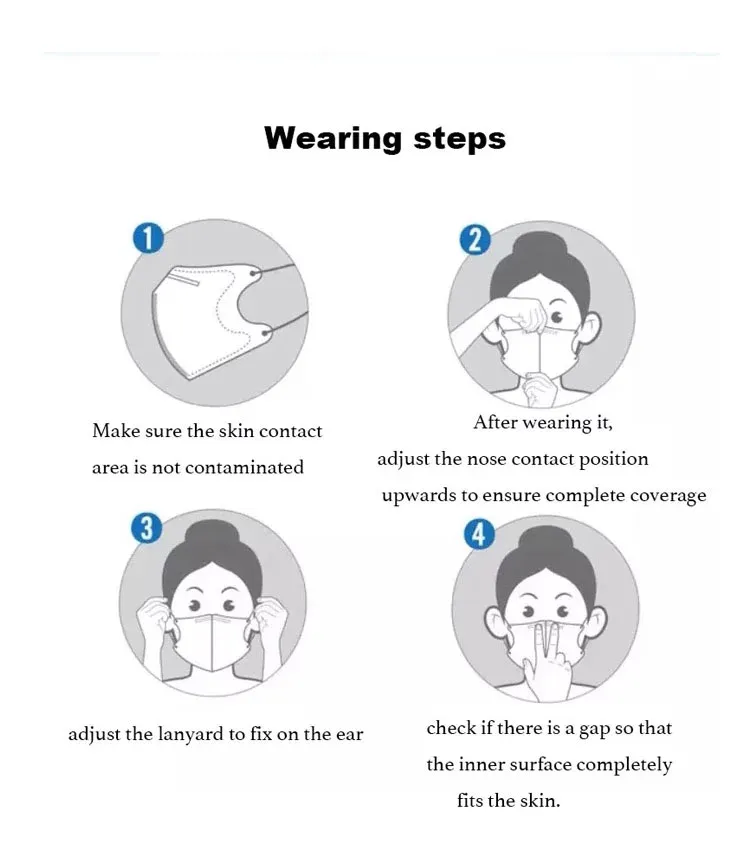 Wearing steps

1

Make sure the skin contact area is not contaminated

2

After wearing it, adjust the nose contact position upwards to ensure complete coverage

3

adjust the lanyard to fix on the ear

4

check if there is a gap so that the inner surface completely fits the skin.