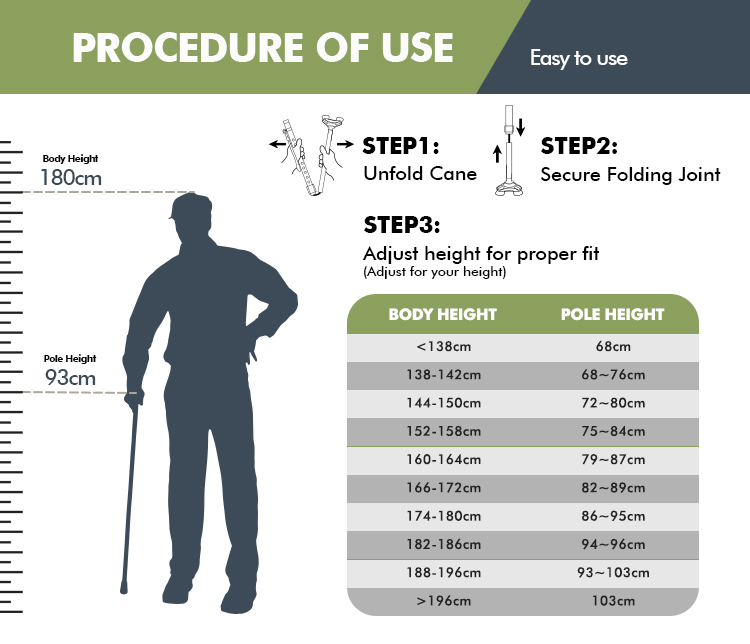 PROCEDURE OF USE

Easy to use

Body Height
180cm

Pole Height
93cm

STEP1:
Unfold Cane

STEP2:
Secure Folding Joint

STEP3:
Adjust height for proper fit
(Adjust for your height)

| BODY HEIGHT | POLE HEIGHT |
|---|---|
| <138cm | 68cm |
| 138-142cm | 68~76cm |
| 144-150cm | 72~80cm |
| 152-158cm | 75~84cm |
| 160-164cm | 79~87cm |
| 166-172cm | 82~89cm |
| 174-180cm | 86~95cm |
| 182-186cm | 94~96cm |
| 188-196cm | 93~103cm |
| >196cm | 103cm |