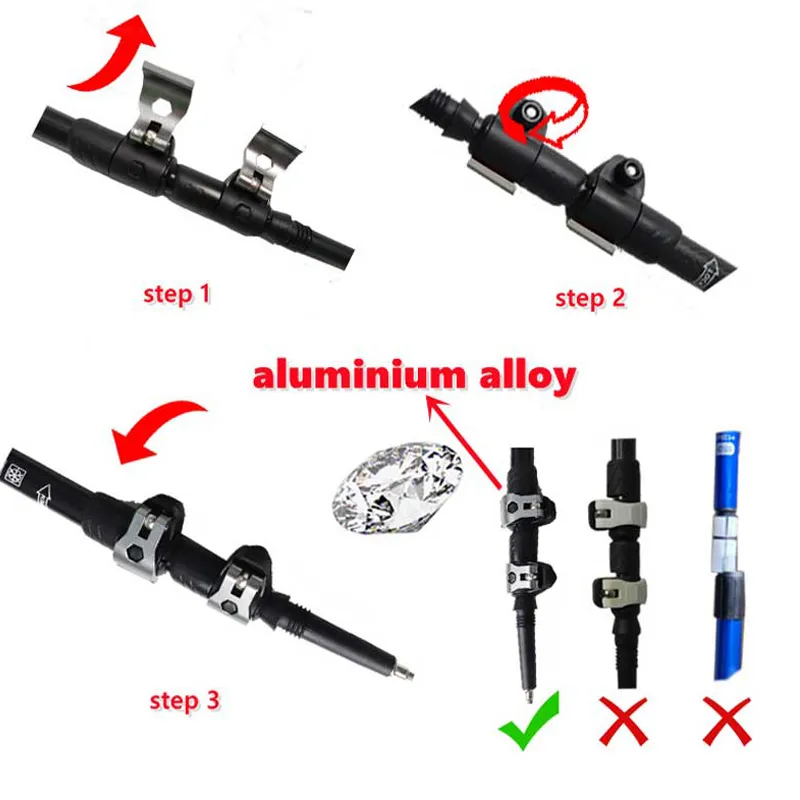 step 1

step 2

aluminium alloy

step 3