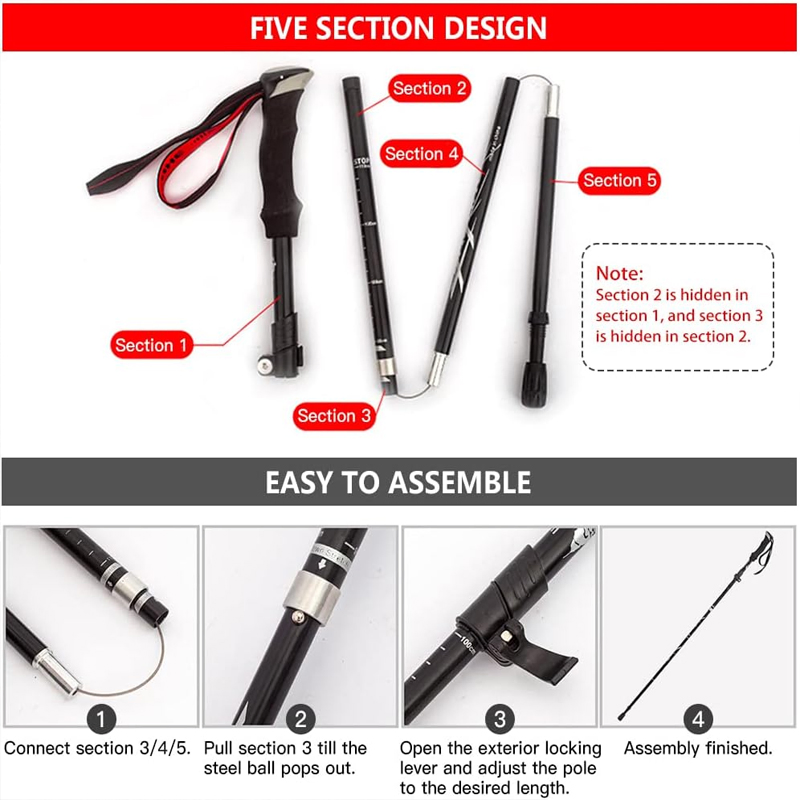 FIVE SECTION DESIGN

Section 2

Section 4

Section 5

STOP

Note:
Section 2 is hidden in section 1, and section 3 is hidden in section 2.

Section 1

Section 3

EASY TO ASSEMBLE

100cm

1
Connect section 3/4/5.

2
Pull section 3 till the steel ball pops out.

3
Open the exterior locking lever and adjust the pole to the desired length.

4
Assembly finished.