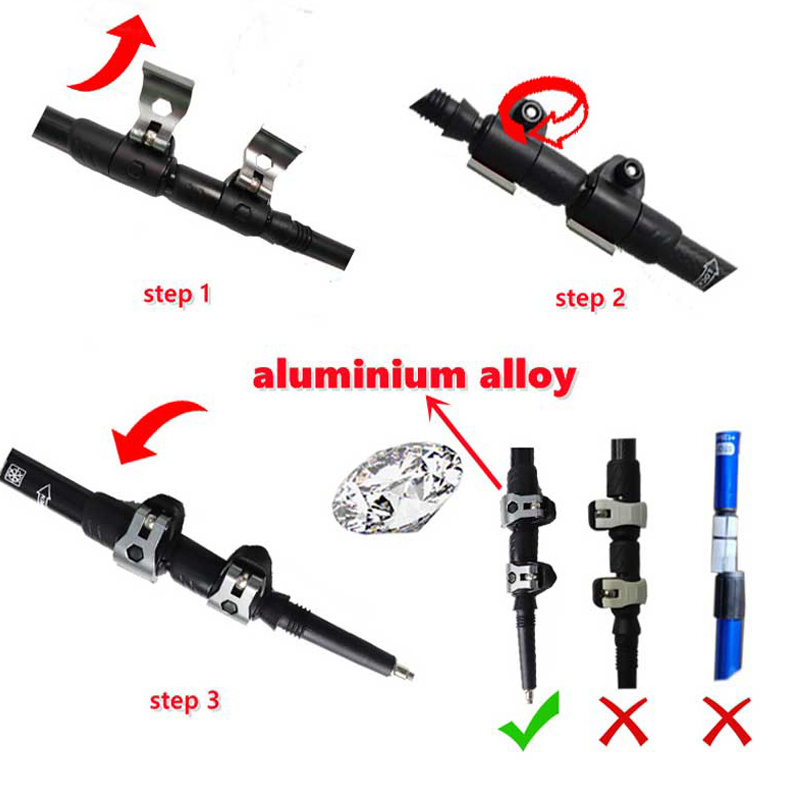 step 1

step 2

aluminium alloy

step 3