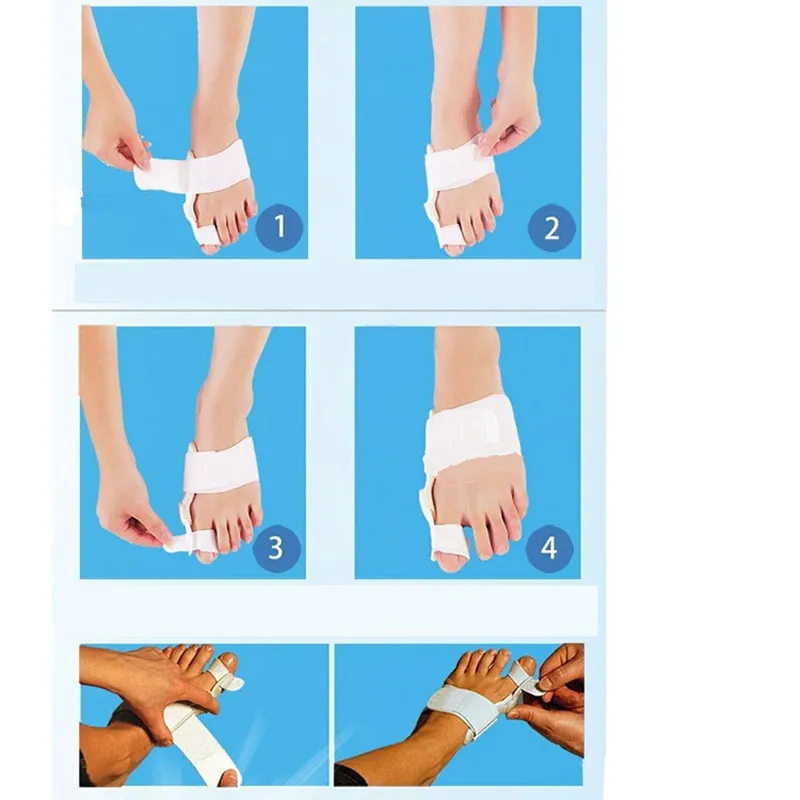 1

2

3

4