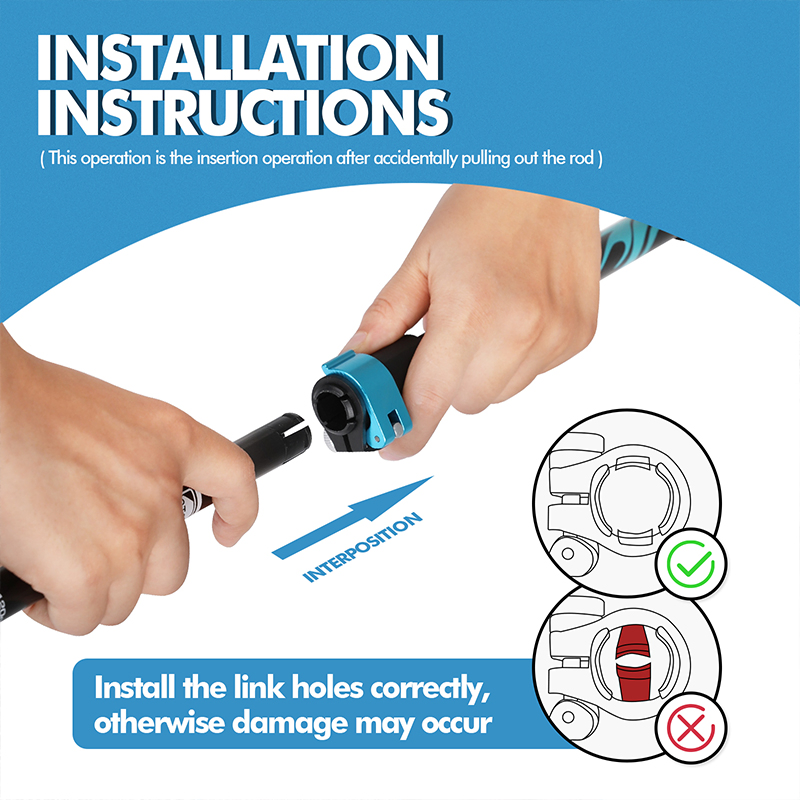 INSTALLATION INSTRUCTIONS
( This operation is the insertion operation after accidentally pulling out the rod )

INTERPOSITION

Install the link holes correctly, otherwise damage may occur