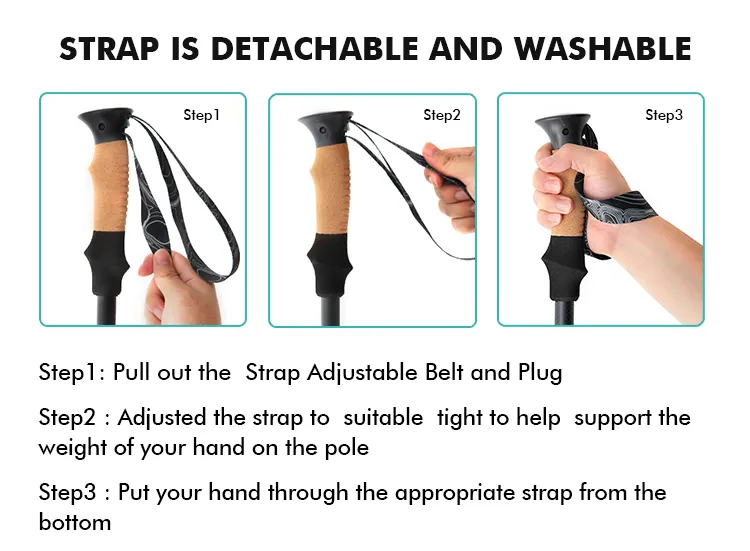 STRAP IS DETACHABLE AND WASHABLE

Step1

Step2

Step3

Step1: Pull out the Strap Adjustable Belt and Plug

Step2 : Adjusted the strap to suitable tight to help support the weight of your hand on the pole

Step3 : Put your hand through the appropriate strap from the bottom