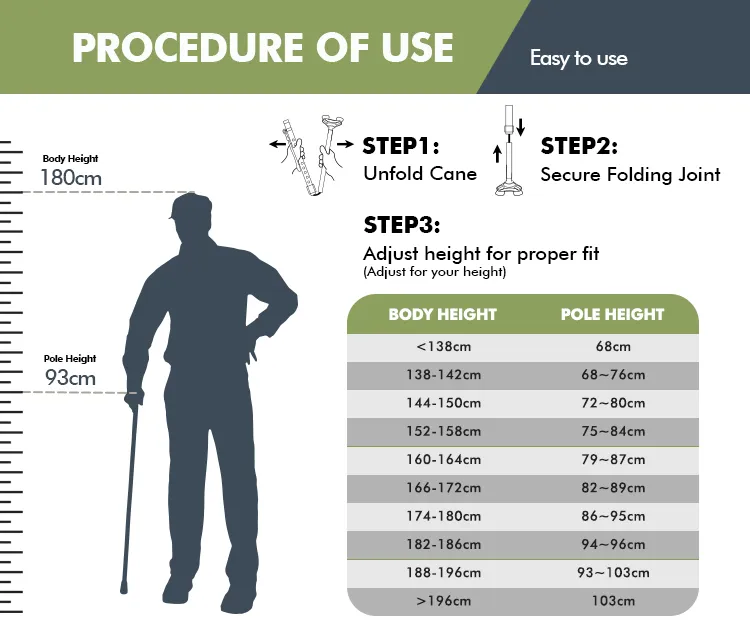 PROCEDURE OF USE

Easy to use

Body Height
180cm

Pole Height
93cm

STEP1:
Unfold Cane

STEP2:
Secure Folding Joint

STEP3:
Adjust height for proper fit
(Adjust for your height)

| BODY HEIGHT | POLE HEIGHT |
|---|---|
| <138cm | 68cm |
| 138-142cm | 68~76cm |
| 144-150cm | 72~80cm |
| 152-158cm | 75~84cm |
| 160-164cm | 79~87cm |
| 166-172cm | 82~89cm |
| 174-180cm | 86~95cm |
| 182-186cm | 94~96cm |
| 188-196cm | 93~103cm |
| >196cm | 103cm |