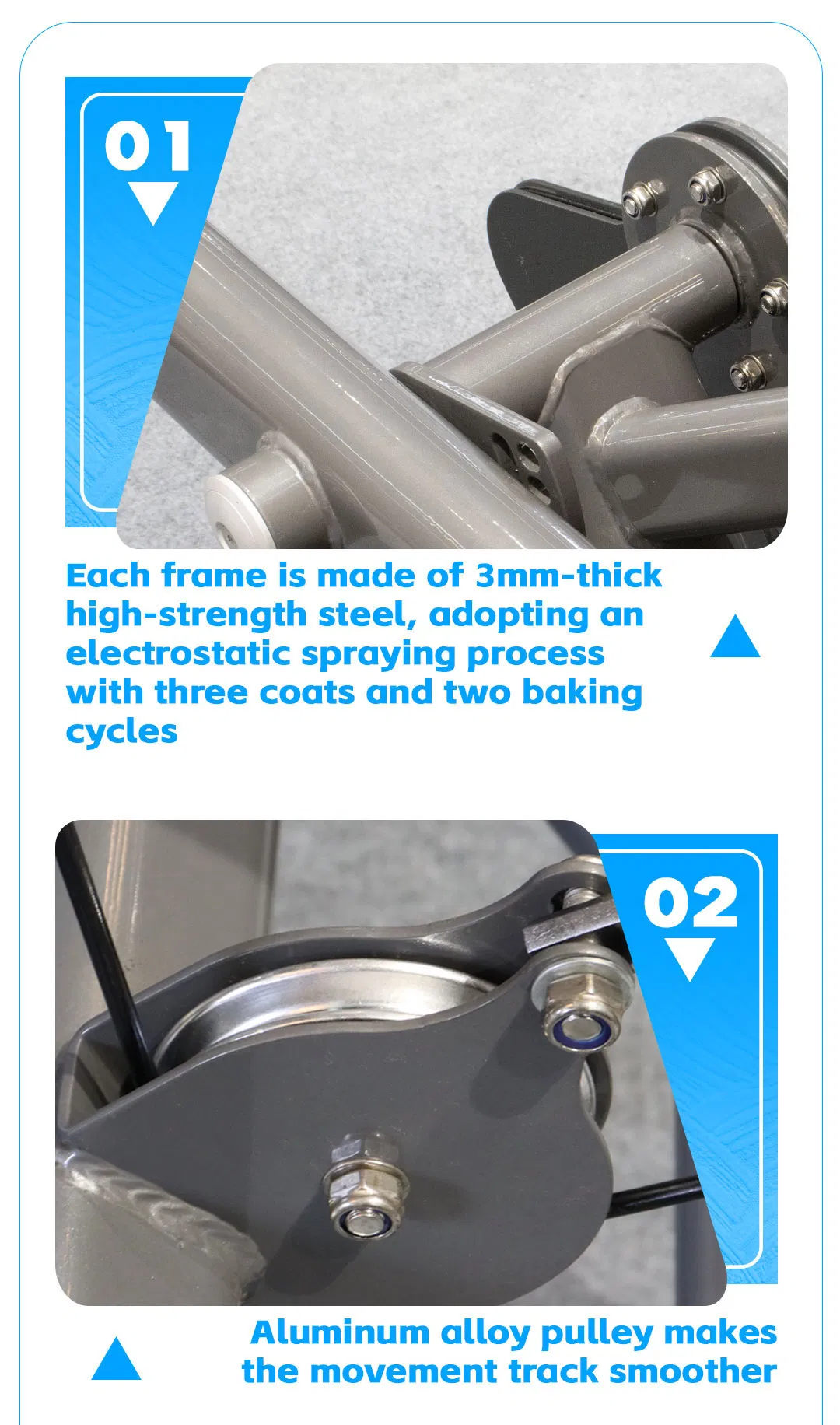 01

Each frame is made of 3mm-thick high-strength steel, adopting an electrostatic spraying process with three coats and two baking cycles

02

Aluminum alloy pulley makes the movement track smoother