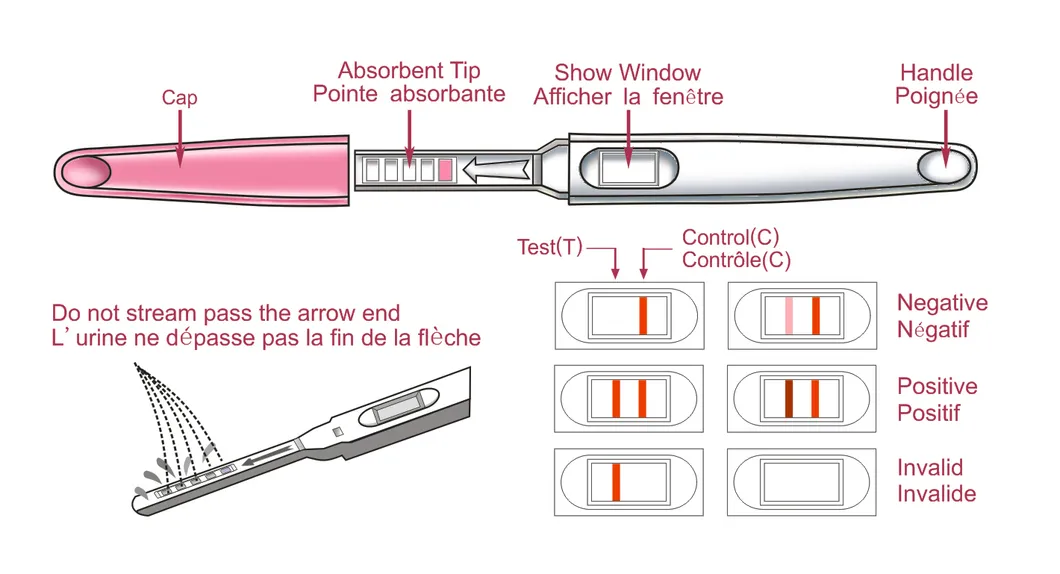 Cap

Absorbent Tip
Pointe absorbante

Show Window
Afficher la fenêtre

Handle
Poignée

Test(T)

Control(C)
Contrôle(C)

Do not stream pass the arrow end
L' urine ne dépasse pas la fin de la flèche

Negative
Négatif

Positive
Positif

Invalid
Invalide