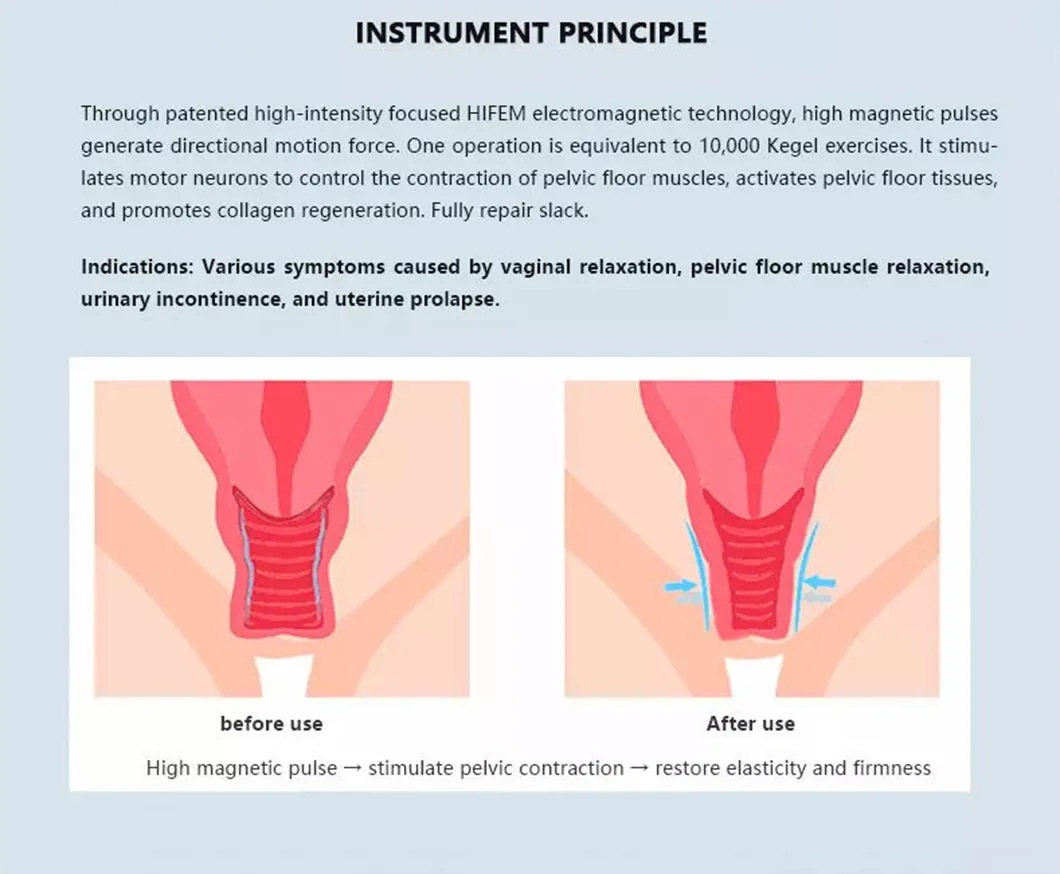 INSTRUMENT PRINCIPLE

Through patented high-intensity focused HIFEM electromagnetic technology, high magnetic pulses generate directional motion force. One operation is equivalent to 10,000 Kegel exercises. It stimulates motor neurons to control the contraction of pelvic floor muscles, activates pelvic floor tissues, and promotes collagen regeneration. Fully repair slack.

Indications: Various symptoms caused by vaginal relaxation, pelvic floor muscle relaxation, urinary incontinence, and uterine prolapse.

before use

After use

High magnetic pulse → stimulate pelvic contraction → restore elasticity and firmness