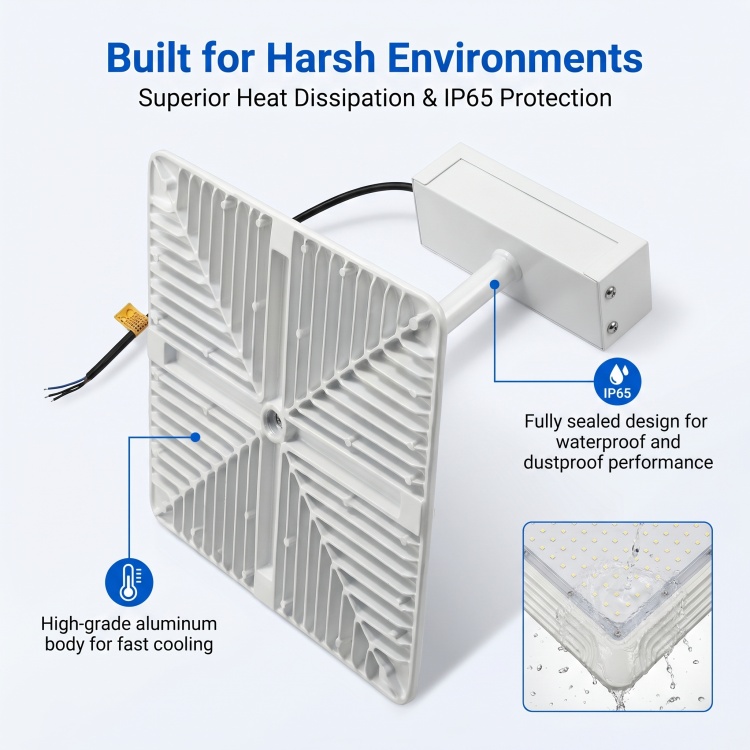 Built for Harsh Environments

Superior Heat Dissipation & IP65 Protection

IP65

Fully sealed design for waterproof and dustproof performance

High-grade aluminum body for fast cooling