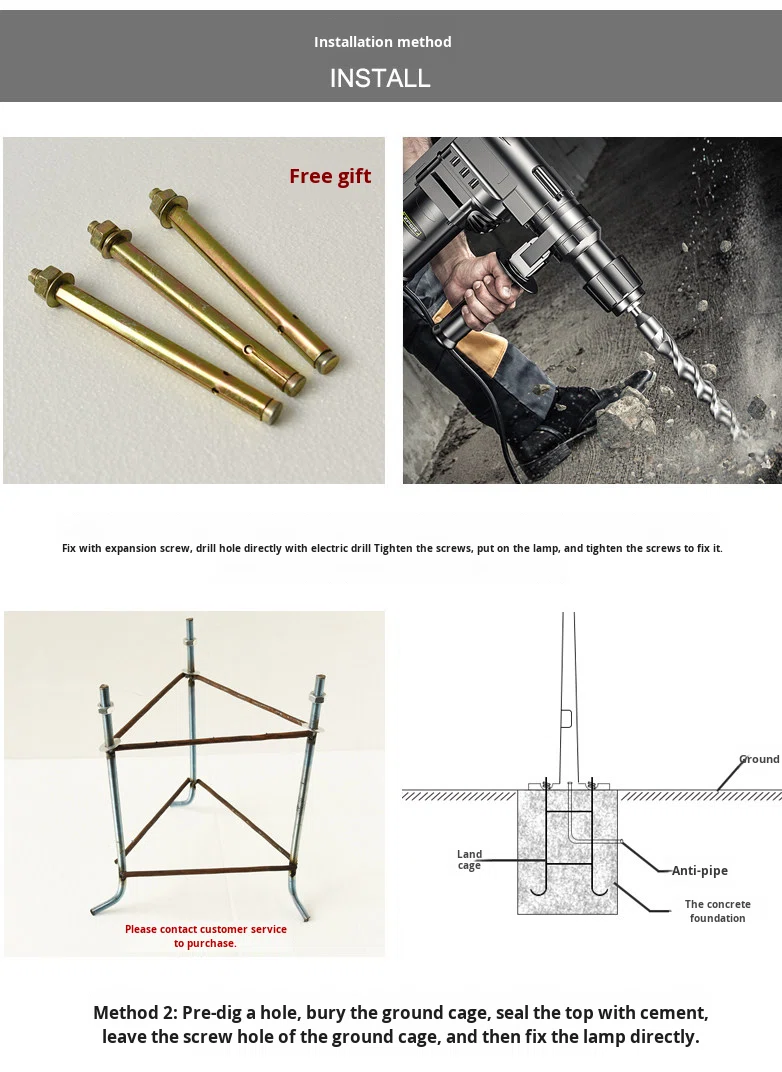 Installation method

INSTALL

Free gift

Fix with expansion screw, drill hole directly with electric drill Tighten the screws, put on the lamp, and tighten the screws to fix it.

Please contact customer service to purchase.

Ground

Land cage

Anti-pipe

The concrete foundation

Method 2: Pre-dig a hole, bury the ground cage, seal the top with cement, leave the screw hole of the ground cage, and then fix the lamp directly.