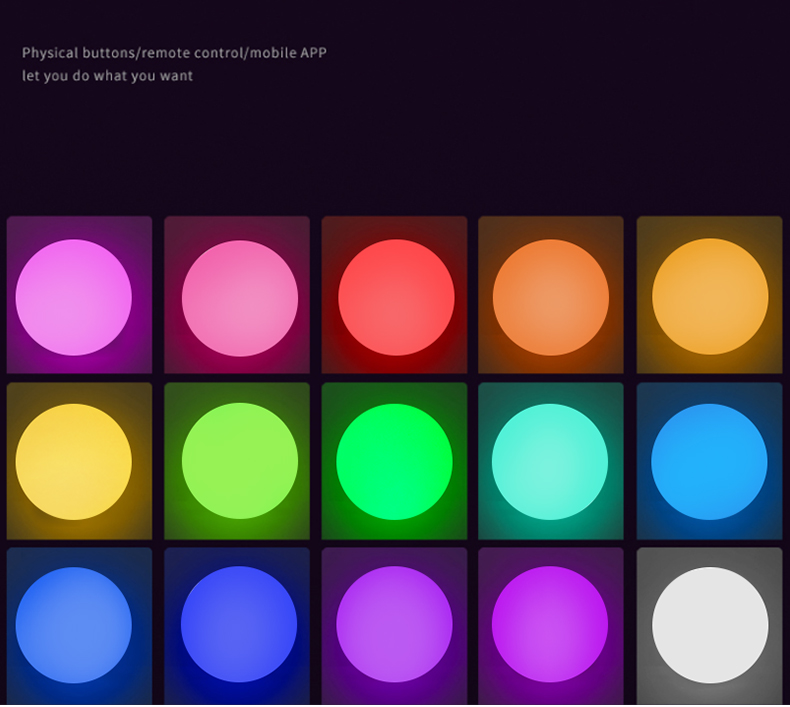 Physical buttons/remote control/mobile APP
let you do what you want