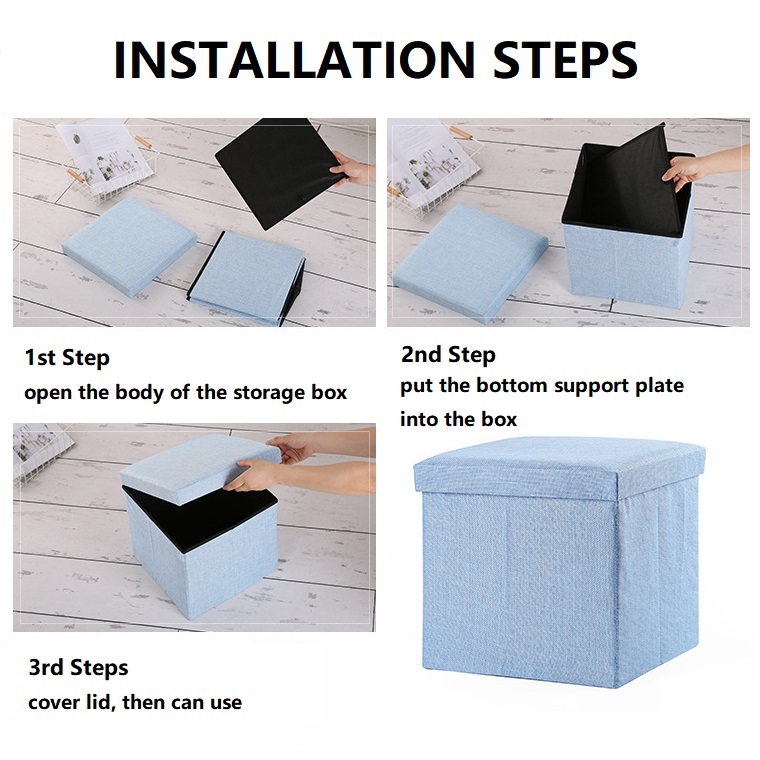 INSTALLATION STEPS

1st Step
open the body of the storage box

2nd Step
put the bottom support plate into the box

3rd Steps
cover lid, then can use