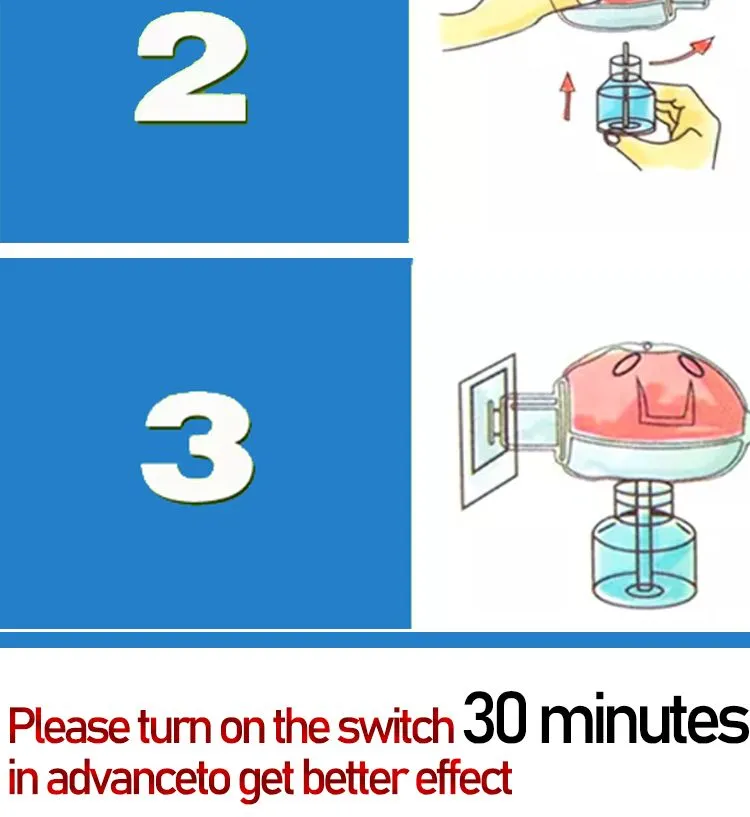 2

3

Please turn on the switch 30 minutes in advanceto get better effect