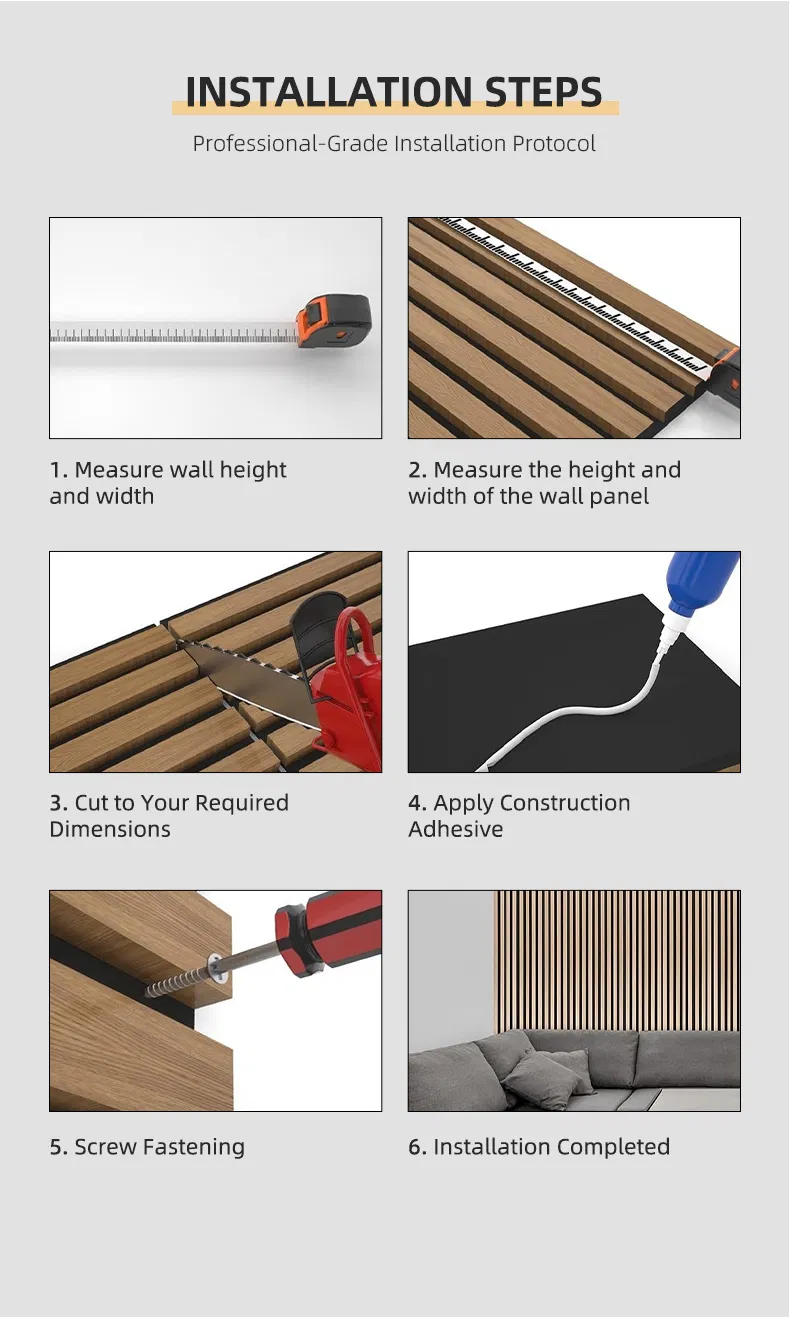 INSTALLATION STEPS

Professional-Grade Installation Protocol

1. Measure wall height and width

2. Measure the height and width of the wall panel

3. Cut to Your Required Dimensions

4. Apply Construction Adhesive

5. Screw Fastening

6. Installation Completed