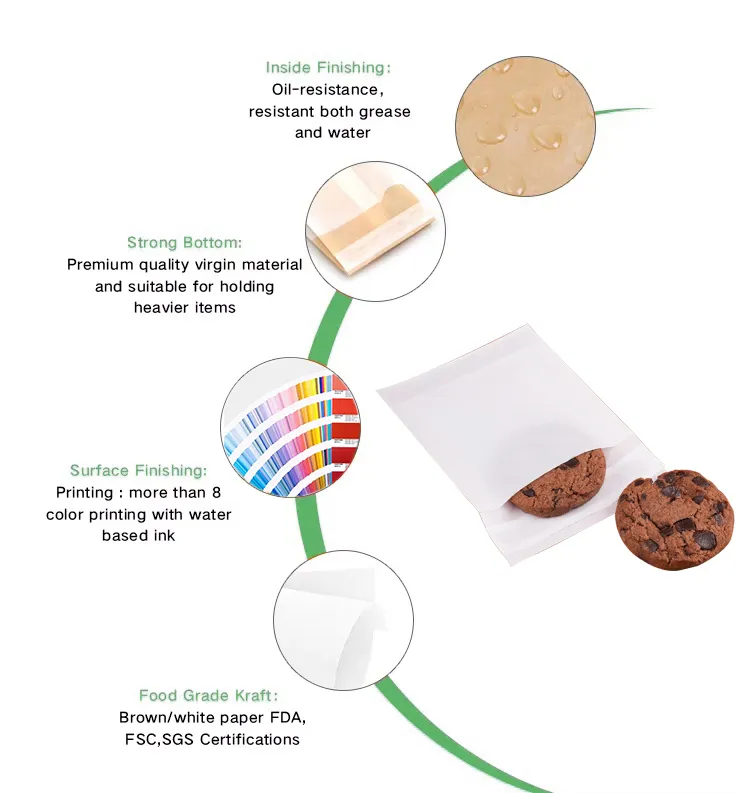 Inside Finishing:
Oil-resistance, resistant both grease and water

Strong Bottom:
Premium quality virgin material and suitable for holding heavier items

Surface Finishing:
Printing : more than 8 color printing with water based ink

Food Grade Kraft:
Brown/white paper FDA, FSC,SGS Certifications