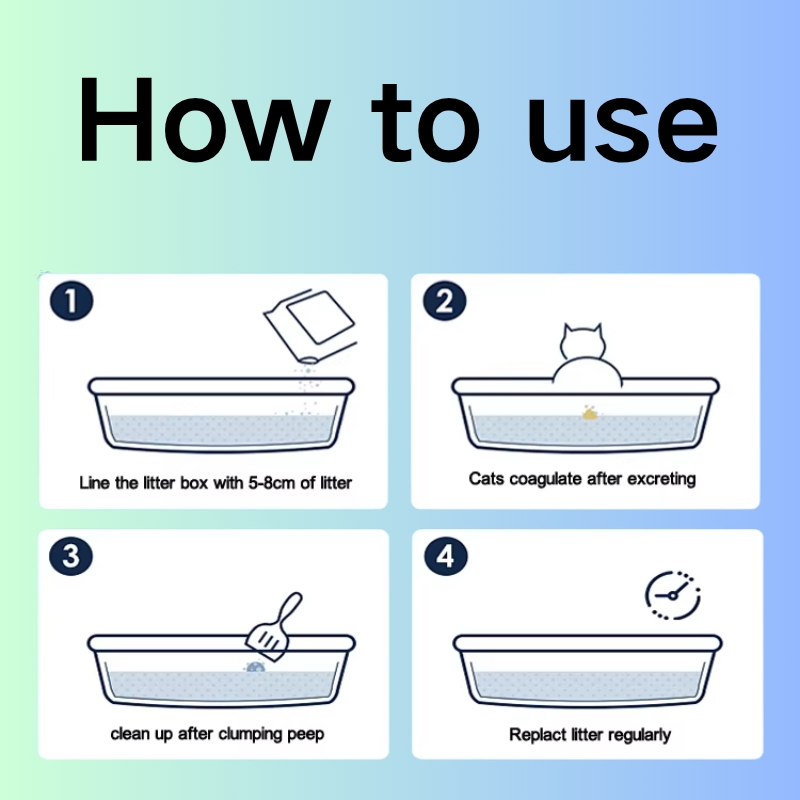 How to use

1
Line the litter box with 5-8cm of litter

2
Cats coagulate after excreting

3
clean up after clumping peep

4
Replact litter regularly