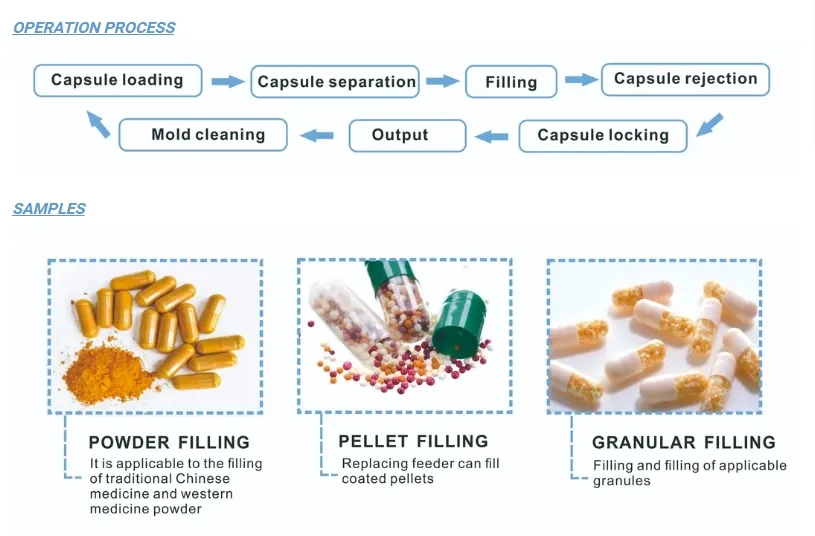 OPERATION PROCESS

Capsule loading
Capsule separation
Filling
Capsule rejection
Capsule locking
Output
Mold cleaning

SAMPLES

POWDER FILLING
It is applicable to the filling of traditional Chinese medicine and western medicine powder

PELLET FILLING
Replacing feeder can fill coated pellets

GRANULAR FILLING
Filling and filling of applicable granules