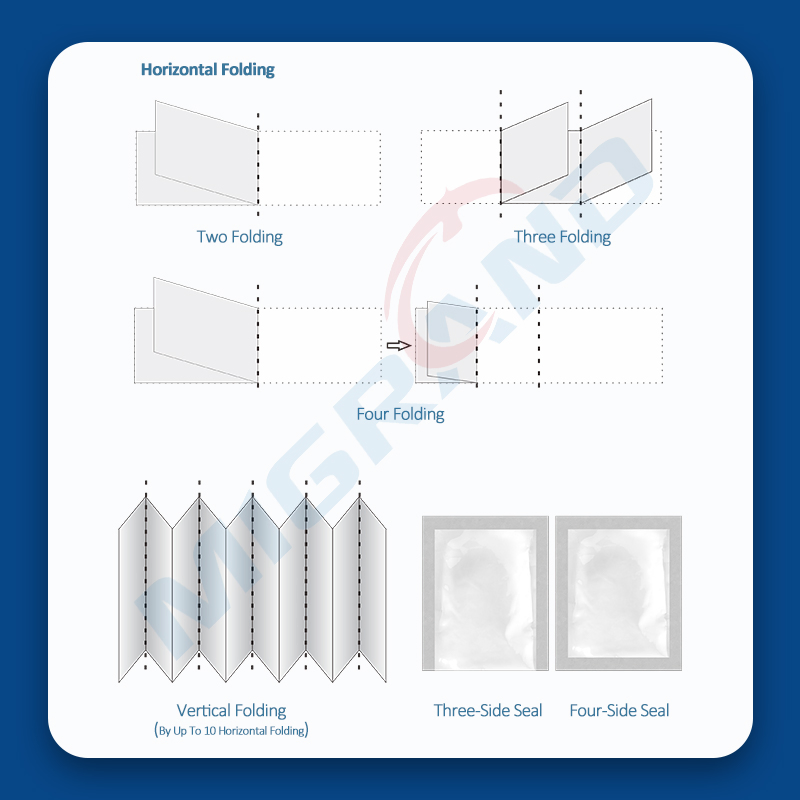 Horizontal Folding

Two Folding

Three Folding

Four Folding

Vertical Folding
(By Up To 10 Horizontal Folding)

Three-Side Seal

Four-Side Seal

MIGRAND