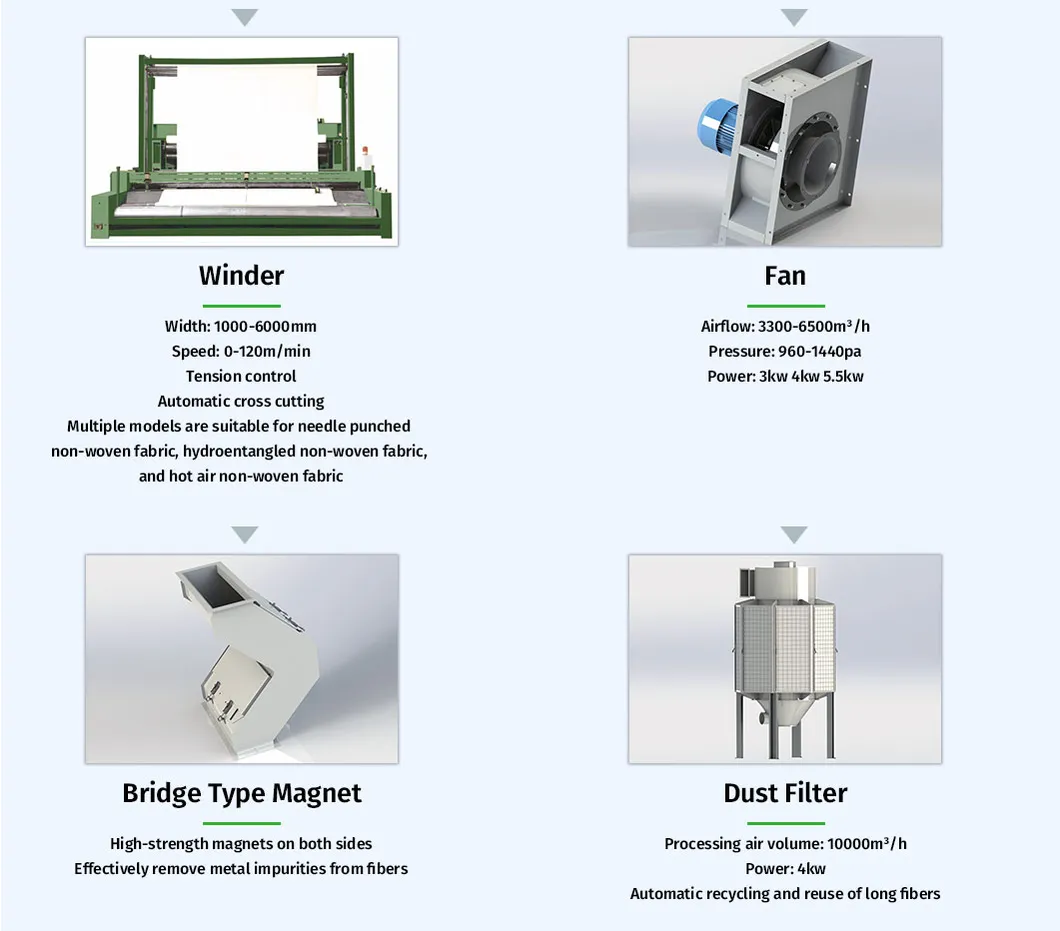 Winder

Width: 1000-6000mm
Speed: 0-120m/min
Tension control
Automatic cross cutting
Multiple models are suitable for needle punched non-woven fabric, hydroentangled non-woven fabric, and hot air non-woven fabric

Fan

Airflow: 3300-6500m³/h
Pressure: 960-1440pa
Power: 3kw 4kw 5.5kw

Bridge Type Magnet

High-strength magnets on both sides
Effectively remove metal impurities from fibers

Dust Filter

Processing air volume: 10000m³/h
Power: 4kw
Automatic recycling and reuse of long fibers