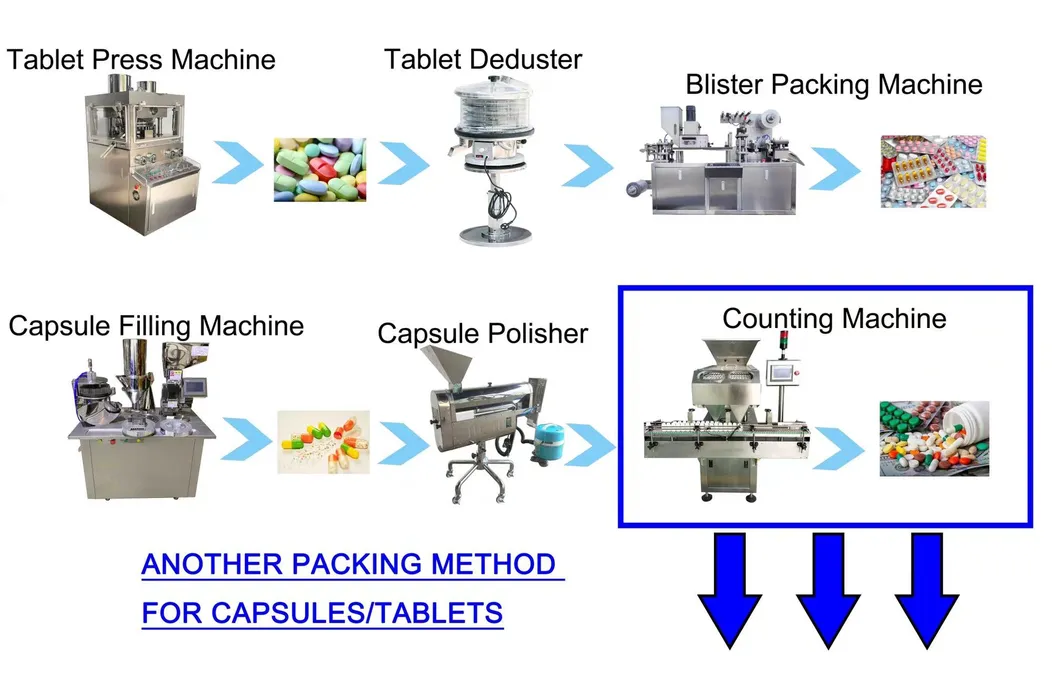 Tablet Press Machine

Tablet Deduster

Blister Packing Machine

Capsule Filling Machine

Capsule Polisher

Counting Machine

ANOTHER PACKING METHOD
FOR CAPSULES/TABLETS