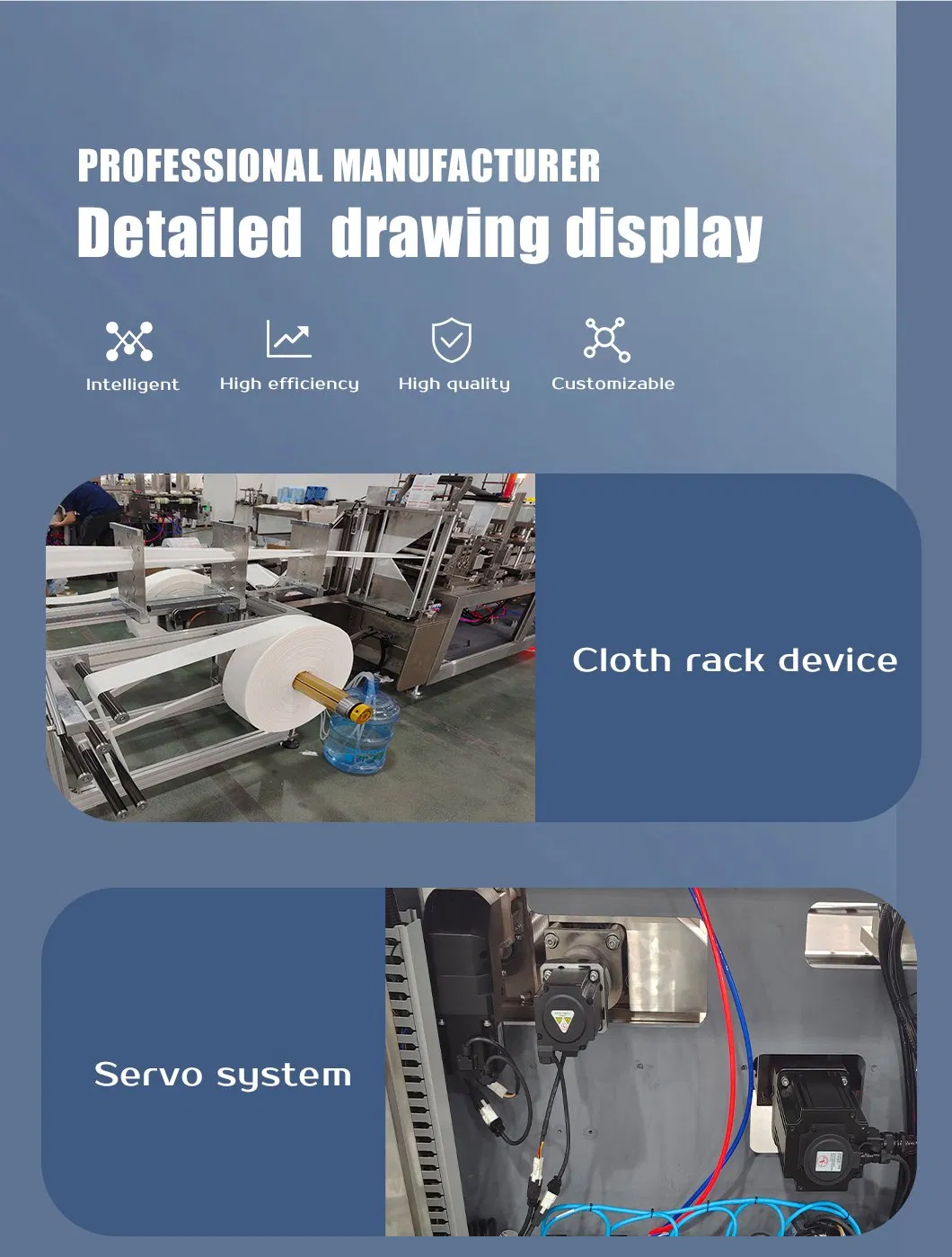 PROFESSIONAL MANUFACTURER
Detailed drawing display

Intelligent
High efficiency
High quality
Customizable

Cloth rack device

Servo system