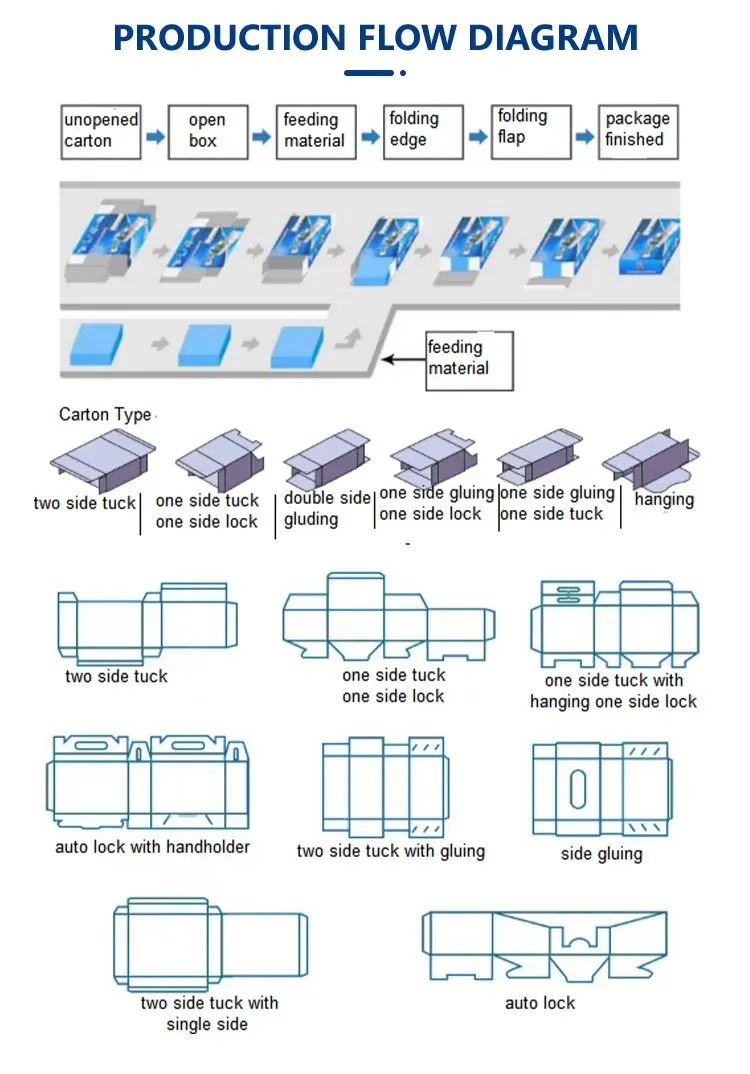 PRODUCTION FLOW DIAGRAM

unopened carton

open box

feeding material

folding edge

folding flap

package finished

feeding material

Carton Type

two side tuck

one side tuck one side lock

double side gluding

one side gluing one side lock

one side gluing one side tuck

hanging

two side tuck

one side tuck one side lock

one side tuck with hanging one side lock

auto lock with handholder

two side tuck with gluing

side gluing

two side tuck with single side

auto lock