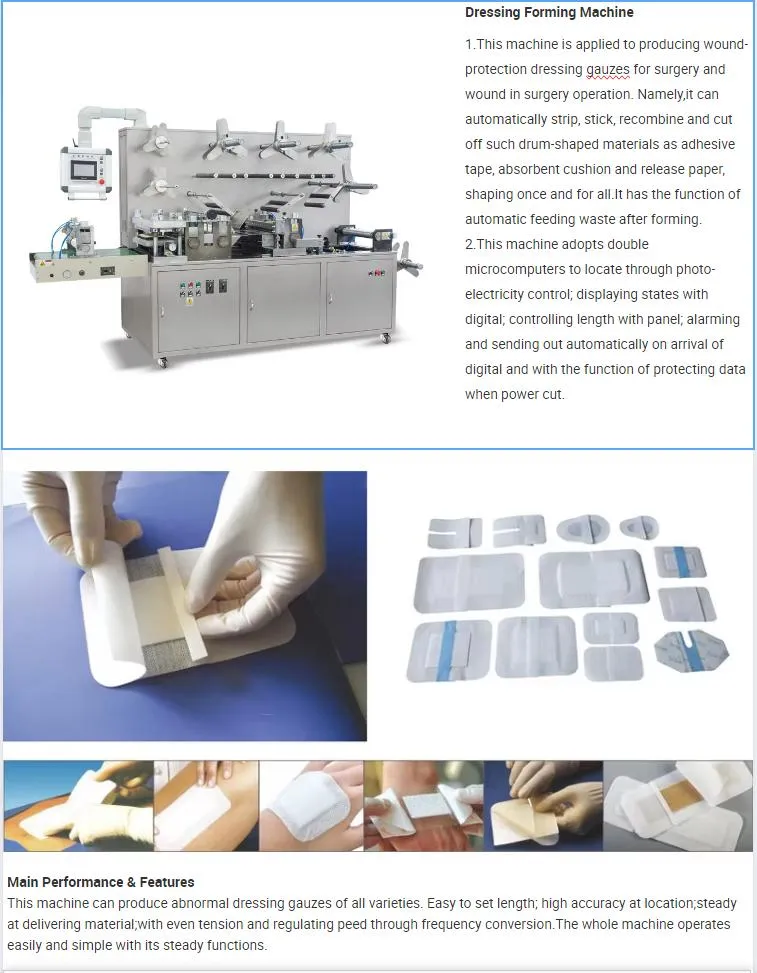 Dressing Forming Machine

1.This machine is applied to producing wound-protection dressing gauzes for surgery and wound in surgery operation. Namely,it can automatically strip, stick, recombine and cut off such drum-shaped materials as adhesive tape, absorbent cushion and release paper, shaping once and for all.It has the function of automatic feeding waste after forming.

2.This machine adopts double microcomputers to locate through photo-electricity control; displaying states with digital; controlling length with panel; alarming and sending out automatically on arrival of digital and with the function of protecting data when power cut.

Main Performance & Features

This machine can produce abnormal dressing gauzes of all varieties. Easy to set length; high accuracy at location;steady at delivering material;with even tension and regulating peed through frequency conversion.The whole machine operates easily and simple with its steady functions.