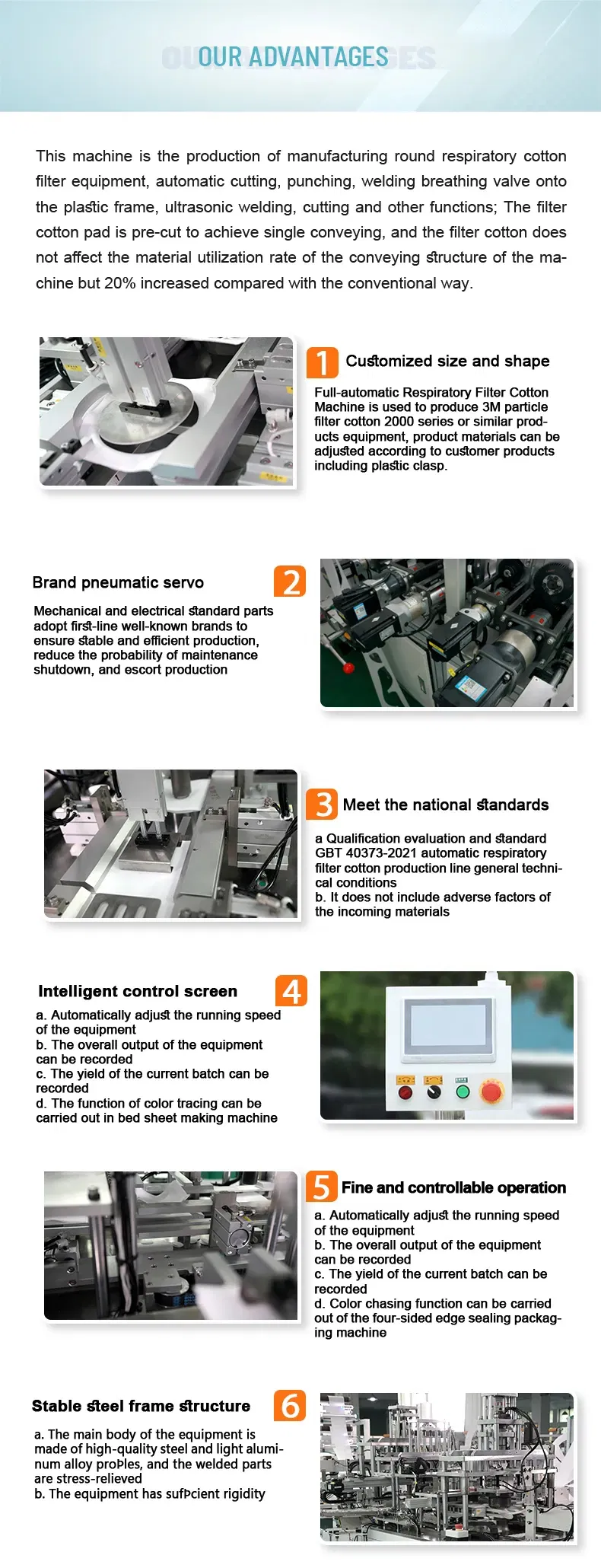 OUR ADVANTAGES

This machine is the production of manufacturing round respiratory cotton filter equipment, automatic cutting, punching, welding breathing valve onto the plastic frame, ultrasonic welding, cutting and other functions; The filter cotton pad is pre-cut to achieve single conveying, and the filter cotton does not affect the material utilization rate of the conveying structure of the machine but 20% increased compared with the conventional way.

1 Customized size and shape

Full-automatic Respiratory Filter Cotton Machine is used to produce 3M particle filter cotton 2000 series or similar products equipment, product materials can be adjusted according to customer products including plastic clasp.

Brand pneumatic servo 2

Mechanical and electrical standard parts adopt first-line well-known brands to ensure stable and efficient production, reduce the probability of maintenance shutdown, and escort production

3 Meet the national standards

a Qualification evaluation and standard GBT 40373-2021 automatic respiratory filter cotton production line general technical conditions
b. It does not include adverse factors of the incoming materials

Intelligent control screen 4

a. Automatically adjust the running speed of the equipment
b. The overall output of the equipment can be recorded
c. The yield of the current batch can be recorded
d. The function of color tracing can be carried out in bed sheet making machine

5 Fine and controllable operation

a. Automatically adjust the running speed of the equipment
b. The overall output of the equipment can be recorded
c. The yield of the current batch can be recorded
d. Color chasing function can be carried out of the four-sided edge sealing packaging machine

Stable steel frame structure 6

a. The main body of the equipment is made of high-quality steel and light aluminum alloy proÞles, and the welded parts are stress-relieved
b. The equipment has sufÞcient rigidity