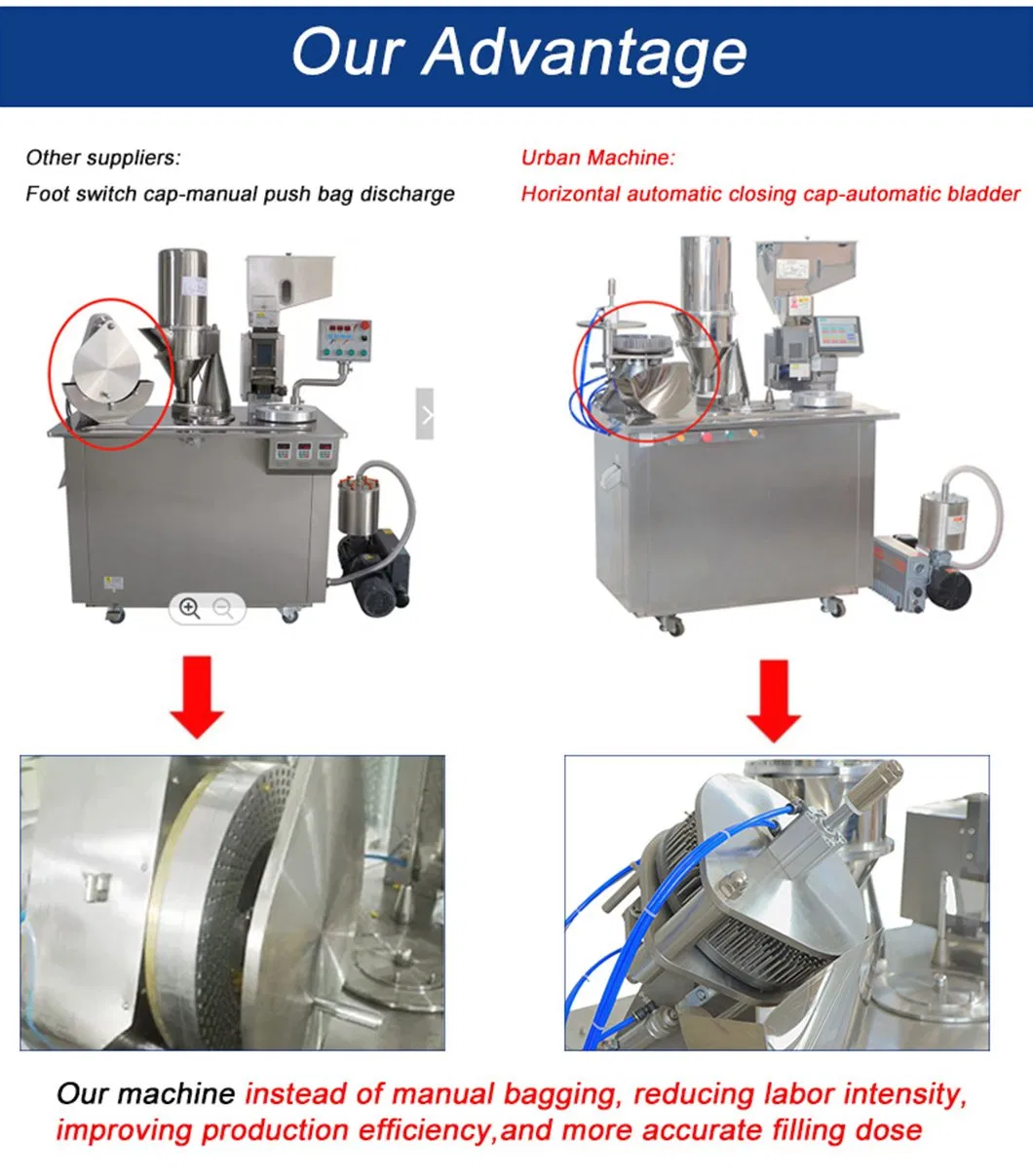 Our Advantage

Other suppliers:
Foot switch cap-manual push bag discharge

Urban Machine:
Horizontal automatic closing cap-automatic bladder

Our machine instead of manual bagging, reducing labor intensity, improving production efficiency,and more accurate filling dose