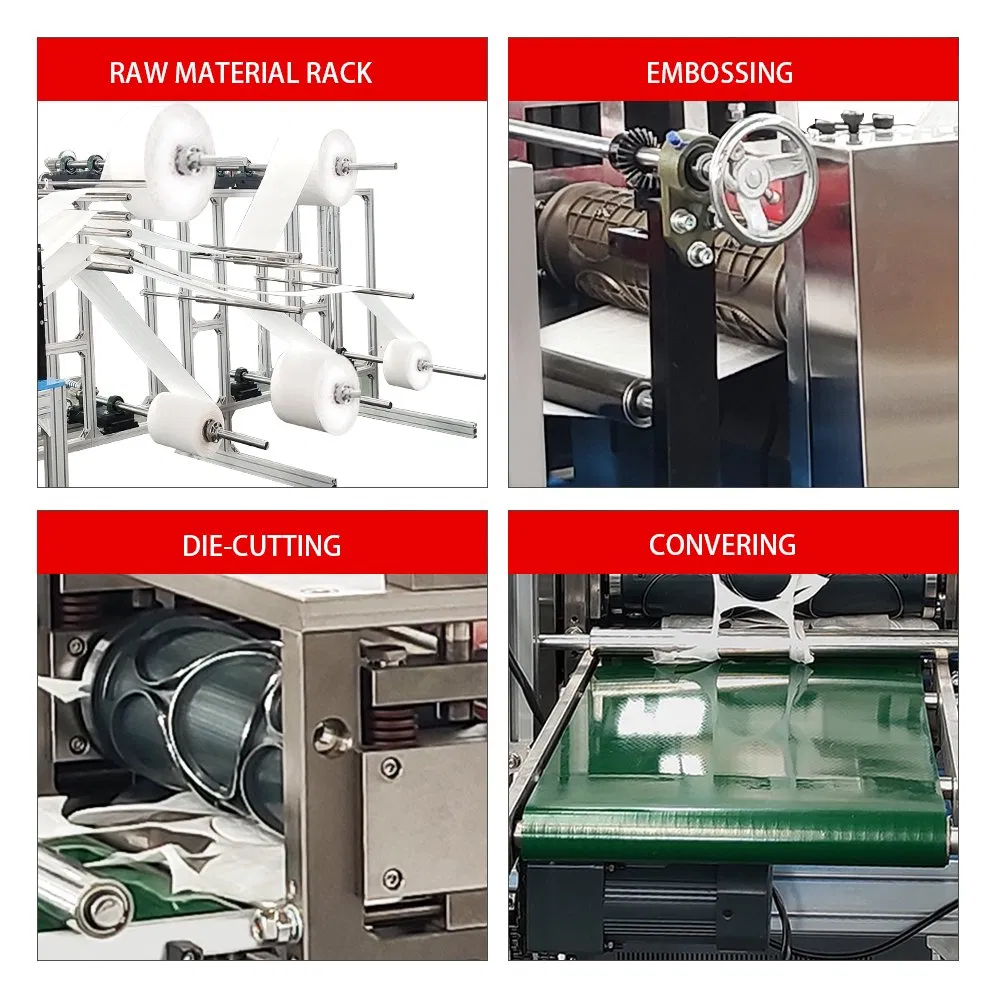 RAW MATERIAL RACK

EMBOSSING

DIE-CUTTING

CONVERING