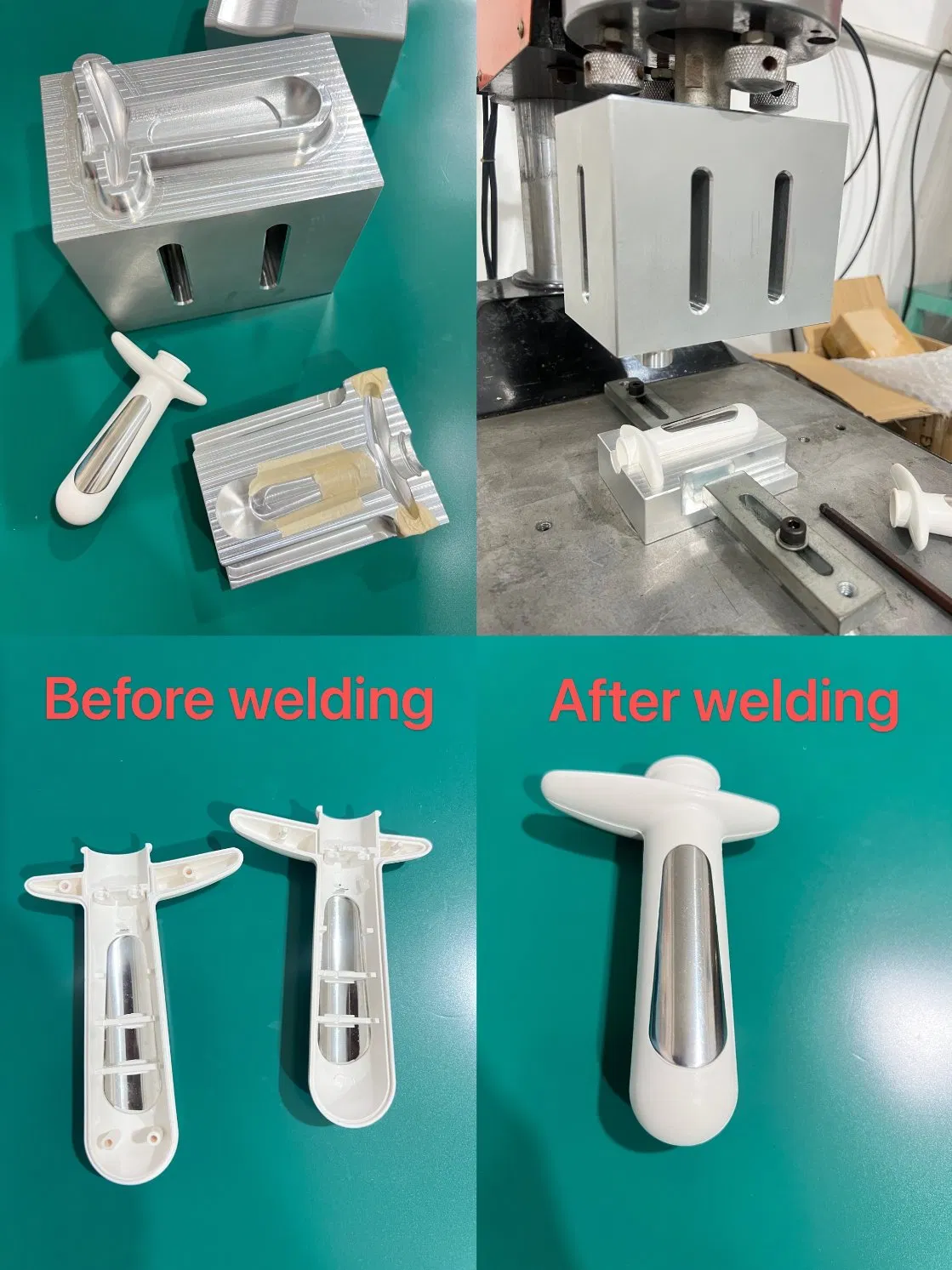 Before welding

After welding