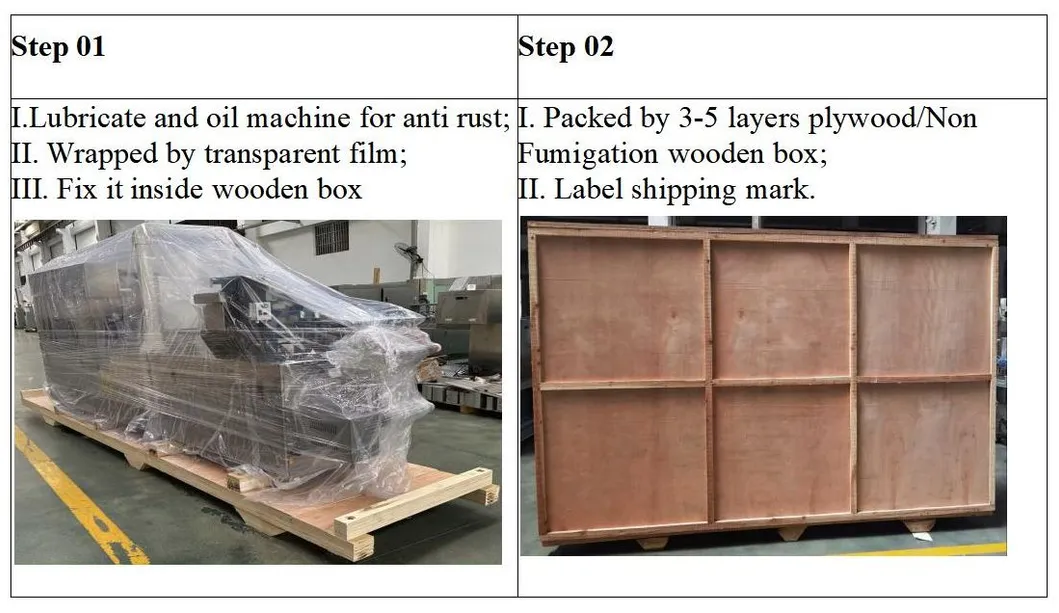 | Step 01 | Step 02 |
|---|---|
| I.Lubricate and oil machine for anti rust; II. Wrapped by transparent film; III. Fix it inside wooden box | I. Packed by 3-5 layers plywood/Non Fumigation wooden box; II. Label shipping mark. |