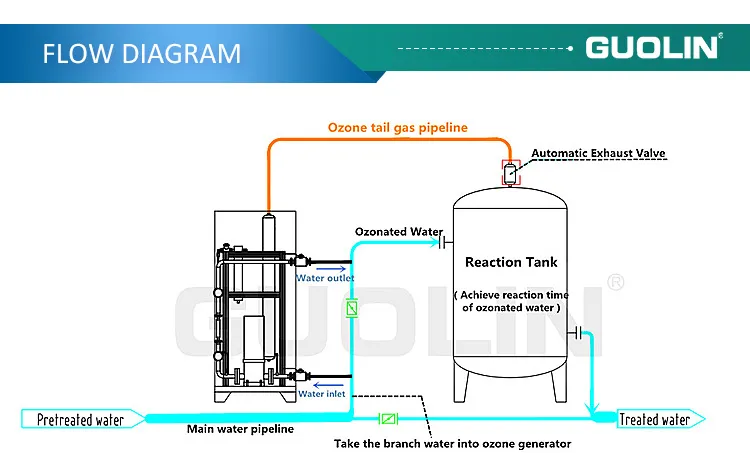 FLOW DIAGRAM

GUOLIN®

Ozone tail gas pipeline

Automatic Exhaust Valve

Ozonated Water

Reaction Tank

( Achieve reaction time of ozonated water )

Water outlet

Water inlet

GUOLIN®

Pretreated water

Main water pipeline

Take the branch water into ozone generator

Treated water