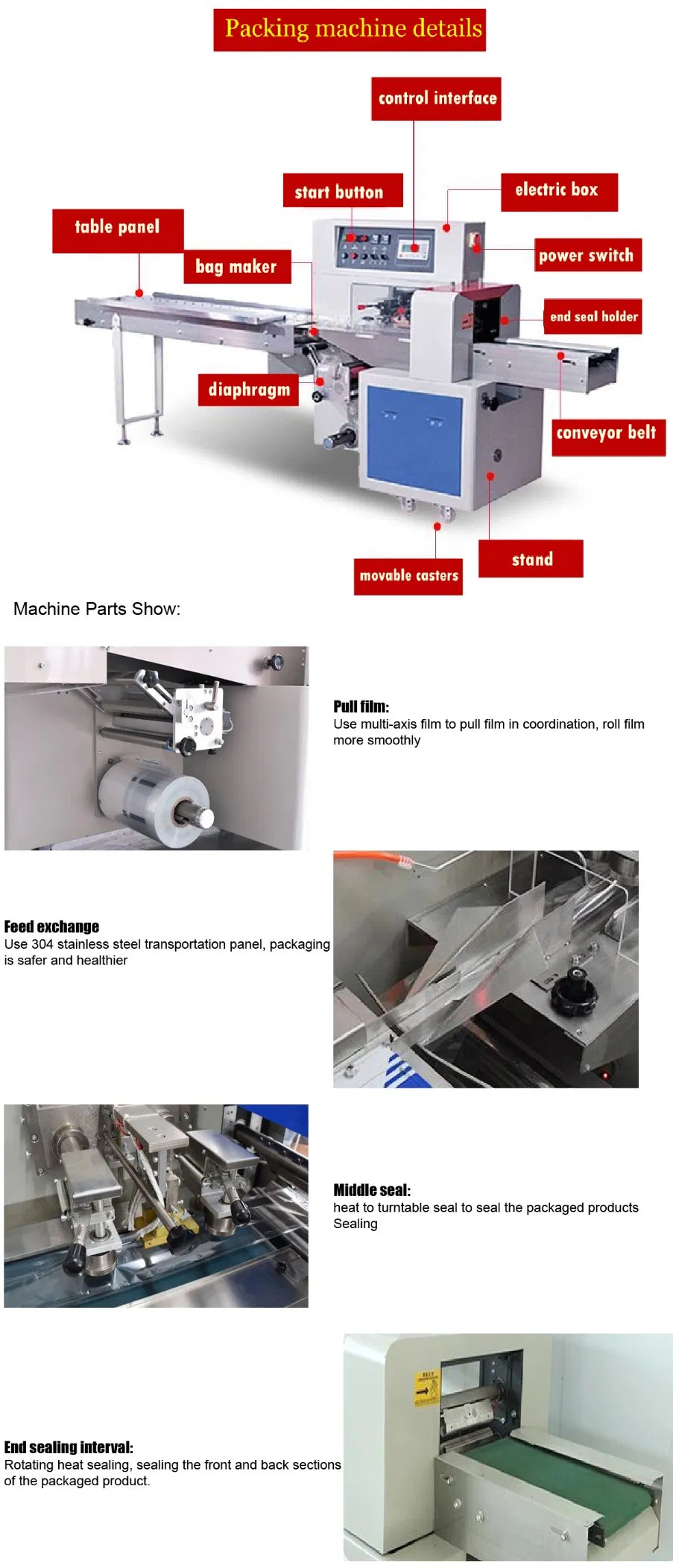 Packing machine details

control interface

start button

electric box

table panel

bag maker

power switch

end seal holder

diaphragm

conveyor belt

stand

movable casters

Machine Parts Show:

Pull film:
Use multi-axis film to pull film in coordination, roll film more smoothly

Feed exchange
Use 304 stainless steel transportation panel, packaging is safer and healthier

Middle seal:
heat to turntable seal to seal the packaged products Sealing

End sealing interval:
Rotating heat sealing, sealing the front and back sections of the packaged product.