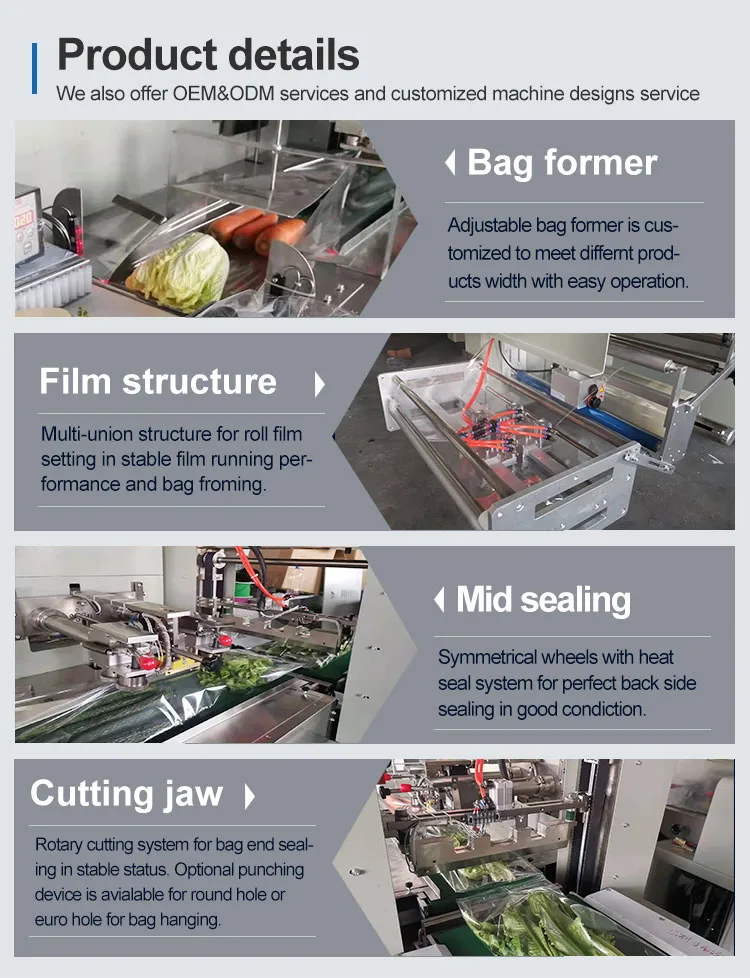 Product details

We also offer OEM&ODM services and customized machine designs service

Bag former

Adjustable bag former is customized to meet differnt products width with easy operation.

Film structure

Multi-union structure for roll film setting in stable film running performance and bag froming.

Mid sealing

Symmetrical wheels with heat seal system for perfect back side sealing in good condiction.

Cutting jaw

Rotary cutting system for bag end sealing in stable status. Optional punching device is avialable for round hole or euro hole for bag hanging.