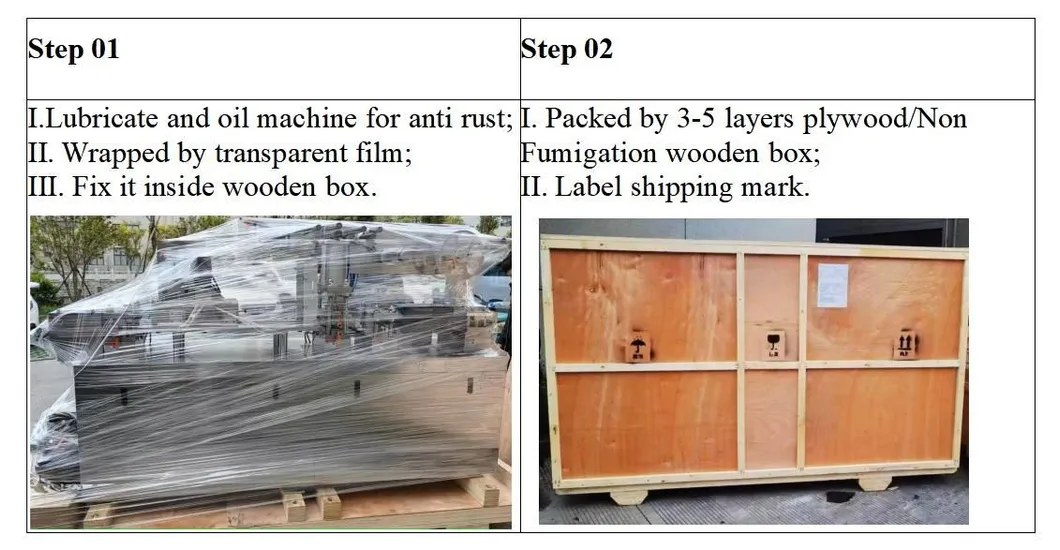 | Step 01 | Step 02 |
|---|---|
| I.Lubricate and oil machine for anti rust; II. Wrapped by transparent film; III. Fix it inside wooden box. | I. Packed by 3-5 layers plywood/Non Fumigation wooden box; II. Label shipping mark. |