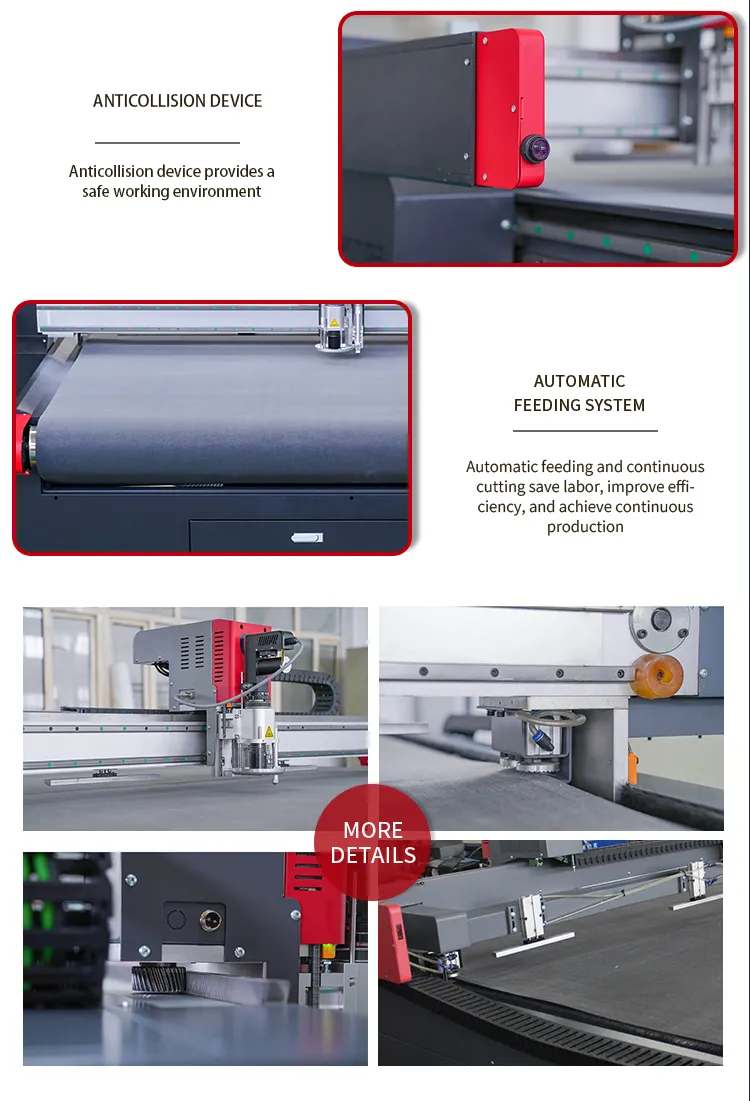 ANTICOLLISION DEVICE

Anticollision device provides a safe working environment

AUTOMATIC FEEDING SYSTEM

Automatic feeding and continuous cutting save labor, improve efficiency, and achieve continuous production

MORE DETAILS