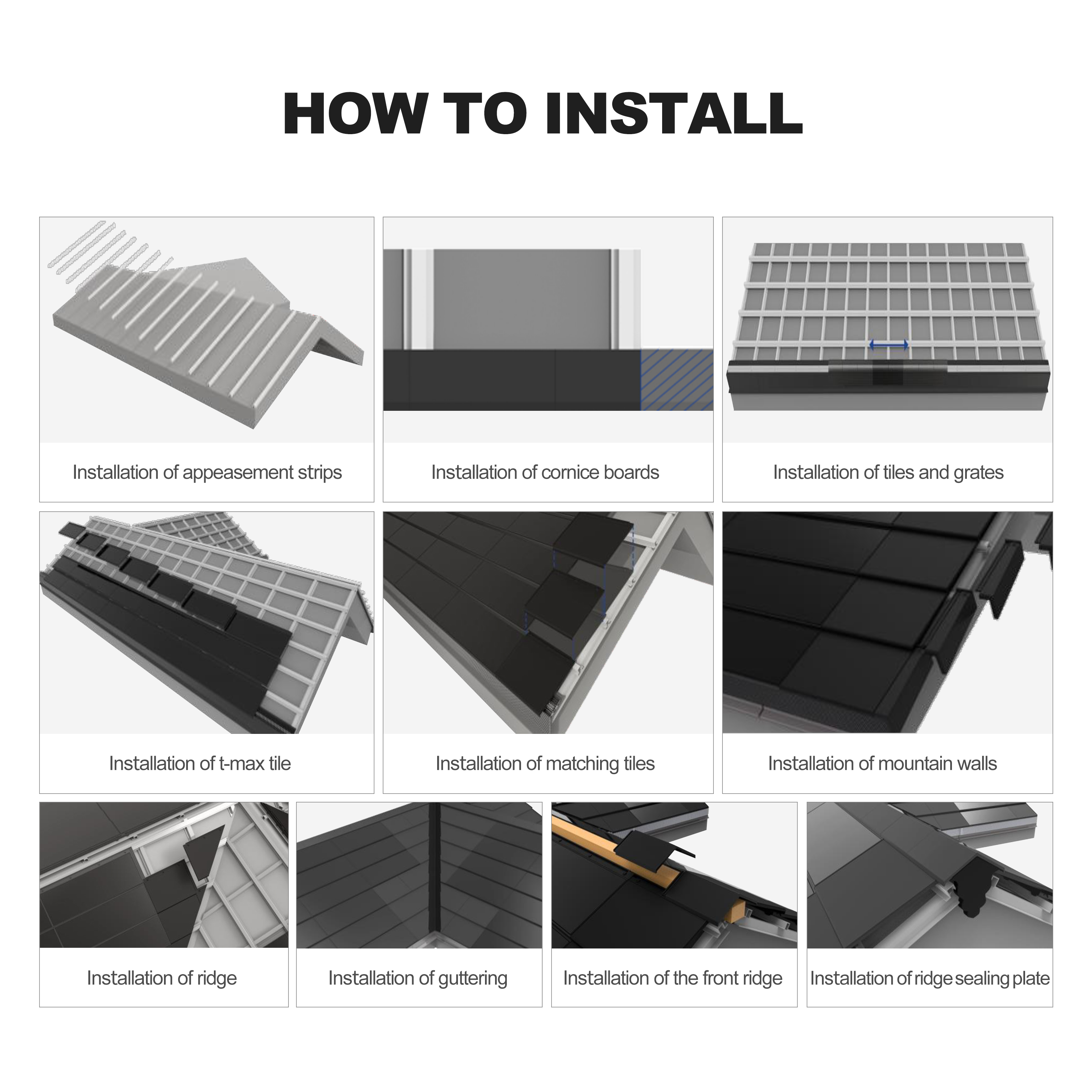 HOW TO INSTALL

Installation of appeasement strips

Installation of cornice boards

Installation of tiles and grates

Installation of t-max tile

Installation of matching tiles

Installation of mountain walls

Installation of ridge

Installation of guttering

Installation of the front ridge

Installation of ridge sealing plate