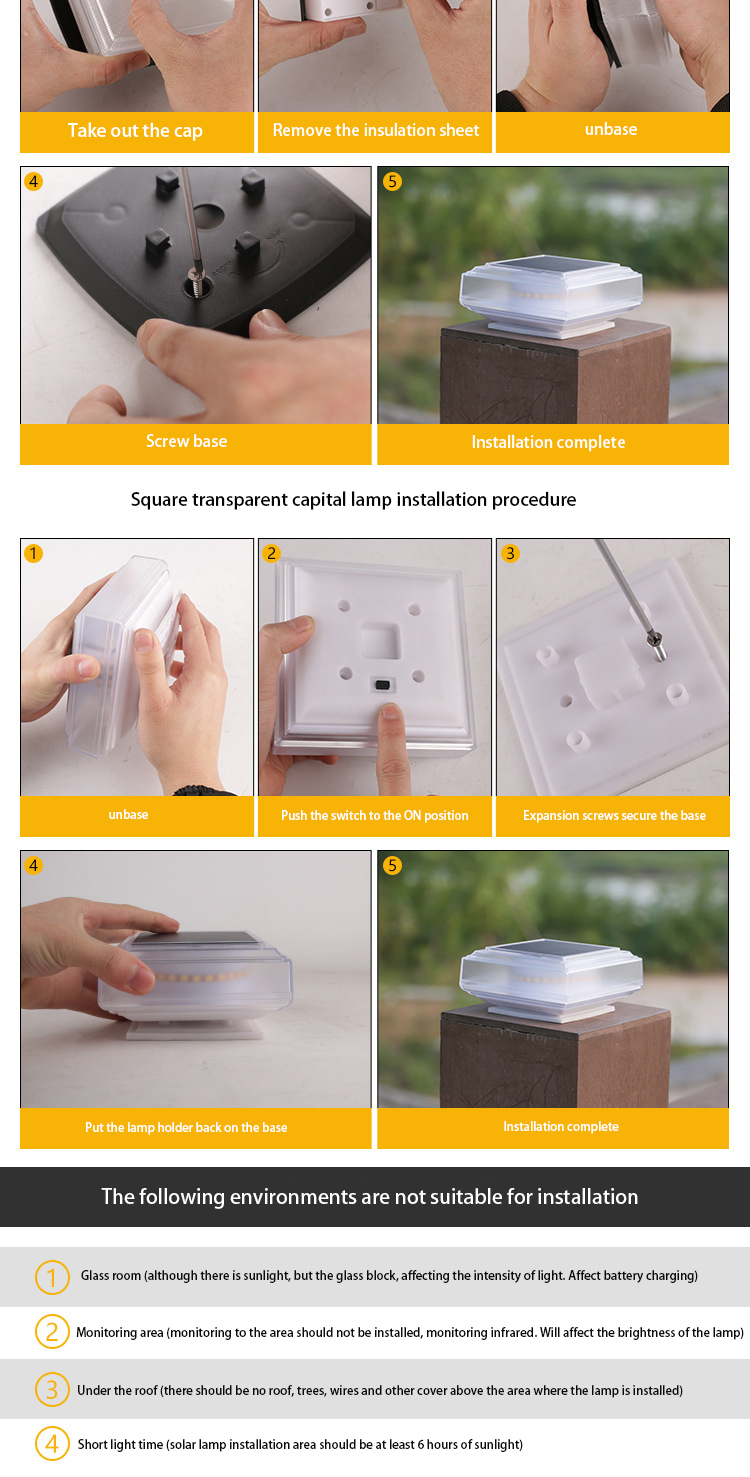 Take out the cap

Remove the insulation sheet

unbase

4

Screw base

5

Installation complete

Square transparent capital lamp installation procedure

1

unbase

2

Push the switch to the ON position

3

Expansion screws secure the base

4

Put the lamp holder back on the base

5

Installation complete

The following environments are not suitable for installation

1 Glass room (although there is sunlight, but the glass block, affecting the intensity of light. Affect battery charging)

2 Monitoring area (monitoring to the area should not be installed, monitoring infrared. Will affect the brightness of the lamp)

3 Under the roof (there should be no roof, trees, wires and other cover above the area where the lamp is installed)

4 Short light time (solar lamp installation area should be at least 6 hours of sunlight)