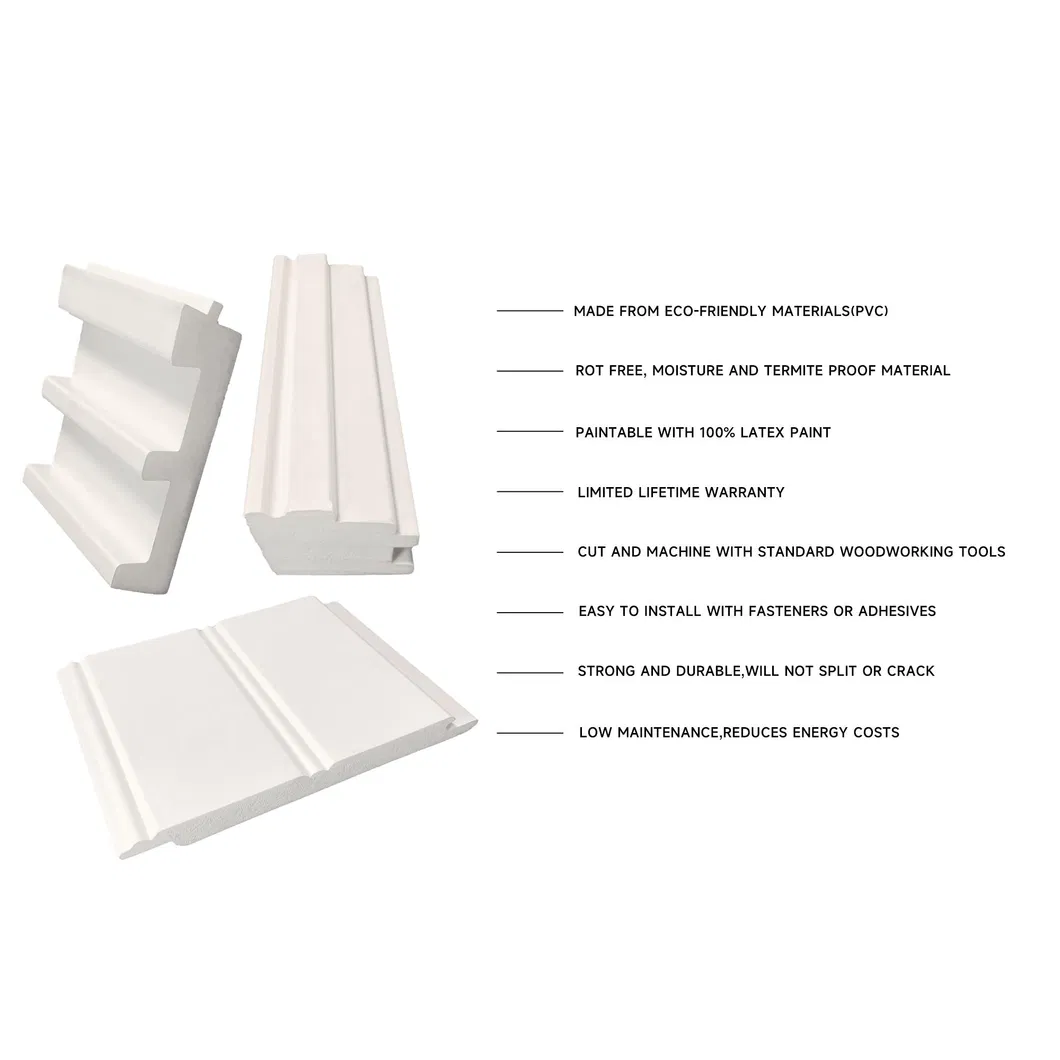 MADE FROM ECO-FRIENDLY MATERIALS(PVC)

ROT FREE, MOISTURE AND TERMITE PROOF MATERIAL

PAINTABLE WITH 100% LATEX PAINT

LIMITED LIFETIME WARRANTY

CUT AND MACHINE WITH STANDARD WOODWORKING TOOLS

EASY TO INSTALL WITH FASTENERS OR ADHESIVES

STRONG AND DURABLE,WILL NOT SPLIT OR CRACK

LOW MAINTENANCE,REDUCES ENERGY COSTS