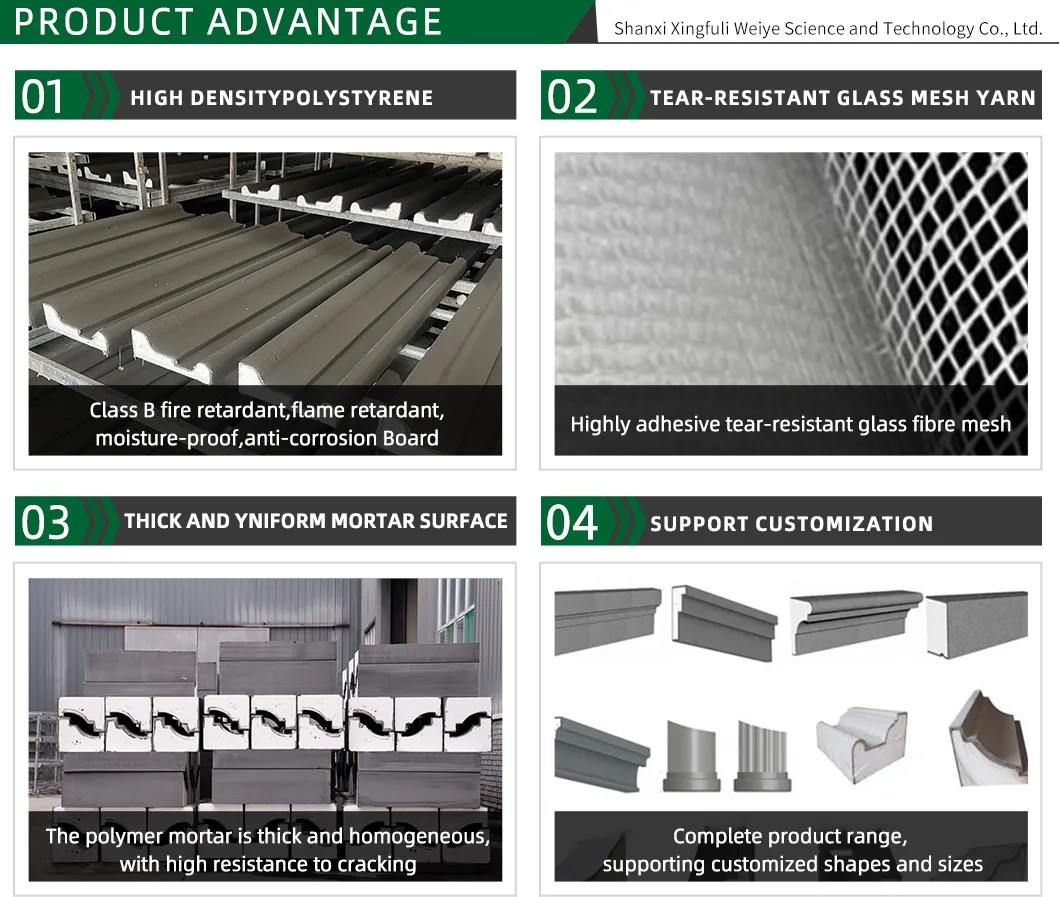 PRODUCT ADVANTAGE

Shanxi Xingfuli Weiye Science and Technology Co., Ltd.

01 HIGH DENSITYPOLYSTYRENE

Class B fire retardant,flame retardant, moisture-proof,anti-corrosion Board

02 TEAR-RESISTANT GLASS MESH YARN

Highly adhesive tear-resistant glass fibre mesh

03 THICK AND YNIFORM MORTAR SURFACE

The polymer mortar is thick and homogeneous, with high resistance to cracking

04 SUPPORT CUSTOMIZATION

Complete product range, supporting customized shapes and sizes