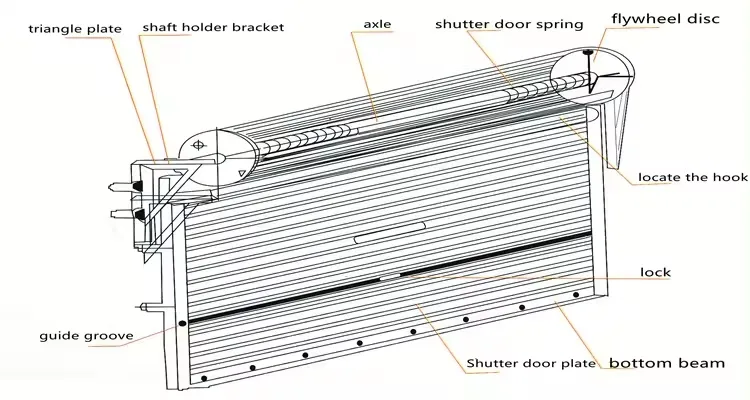 triangle plate
shaft holder bracket
axle
shutter door spring
flywheel disc
locate the hook
lock
guide groove
Shutter door plate
bottom beam